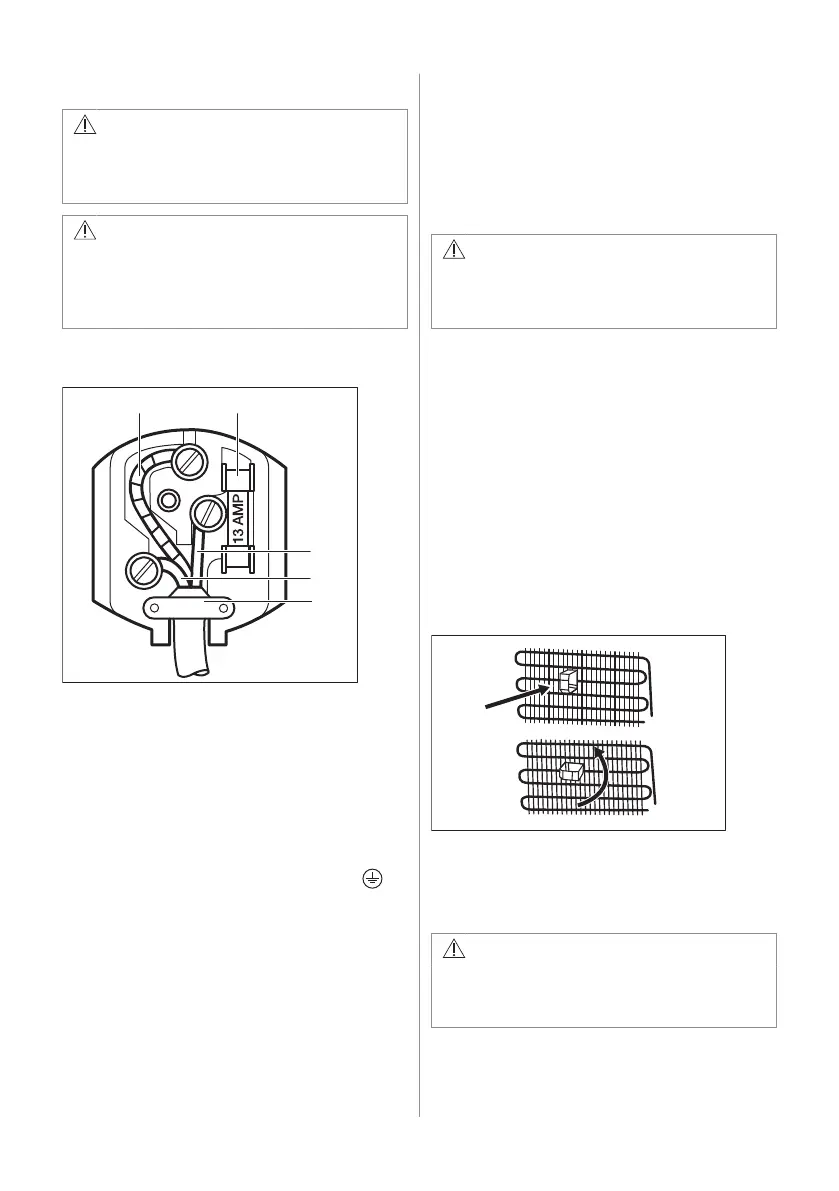 13 AMP