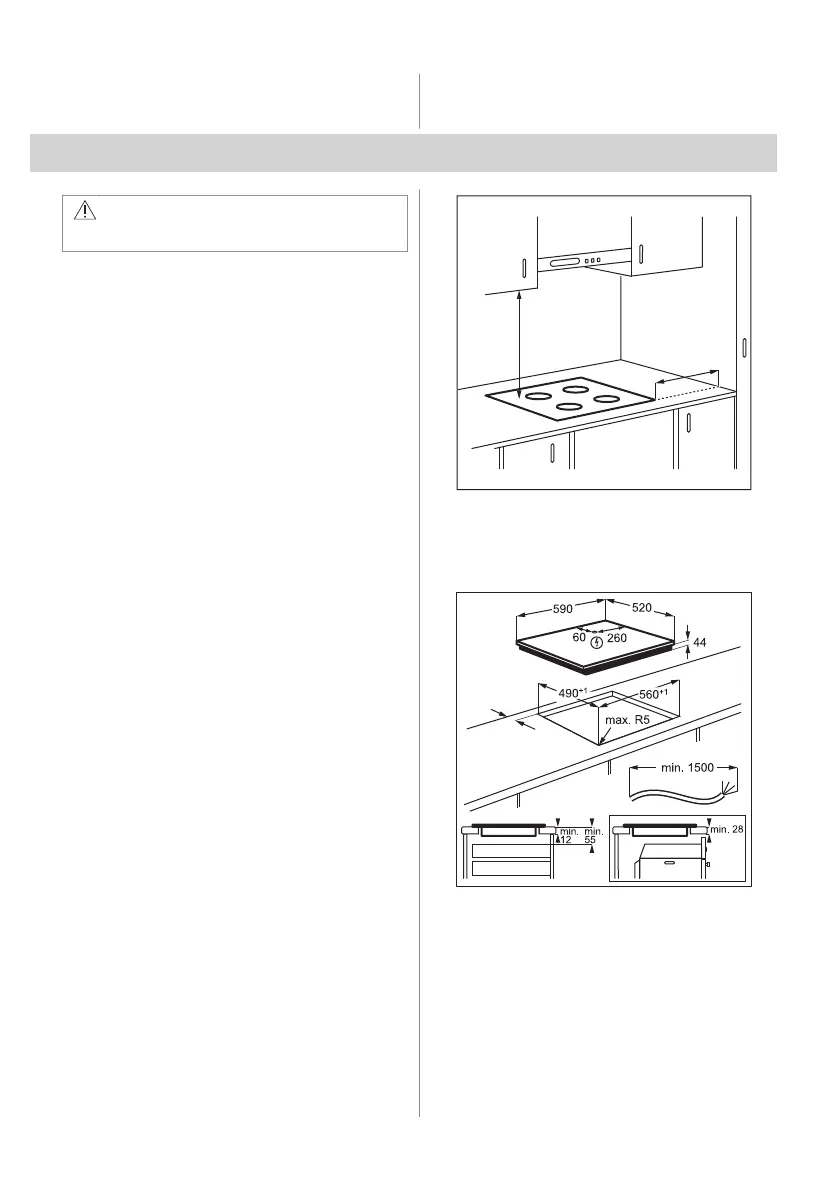 590
520
60
260
44
$490^{+1}$
$560^{+1}$
max. R5
min. 1500
min. 12
min. 55
min. 28