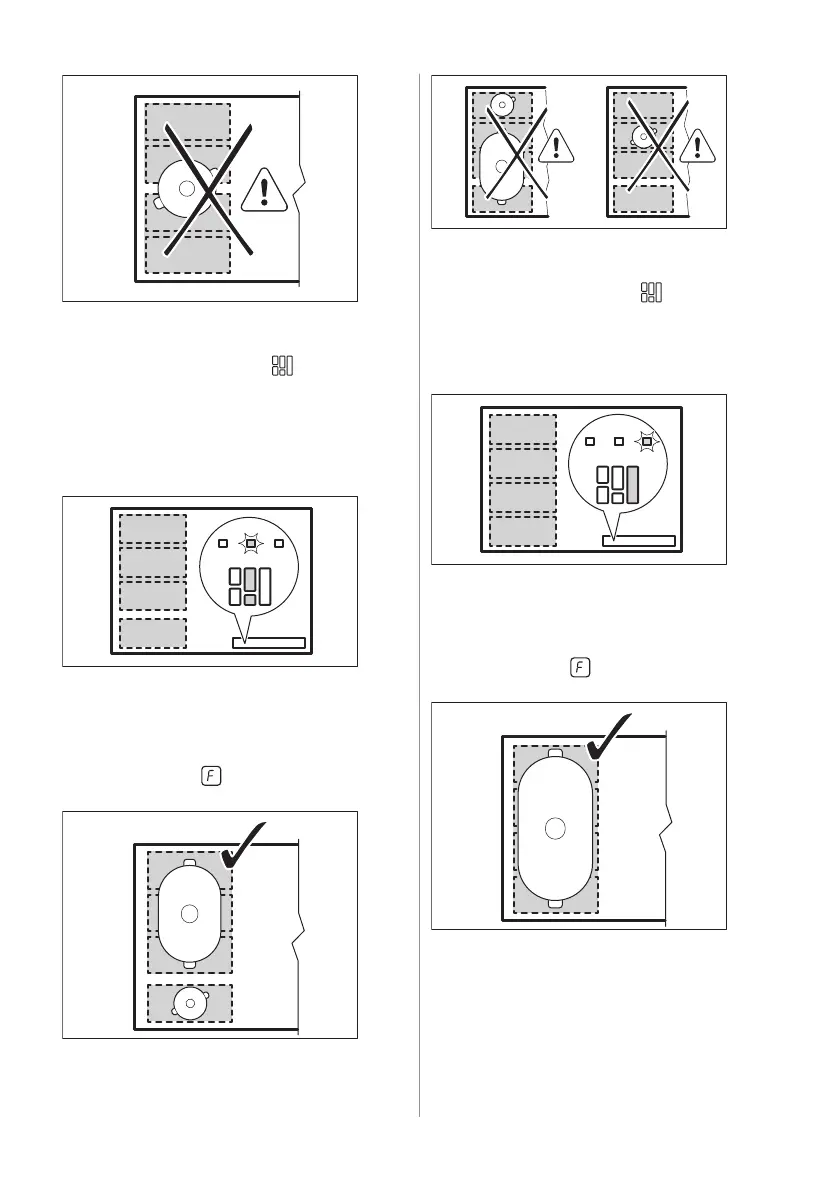 F

F