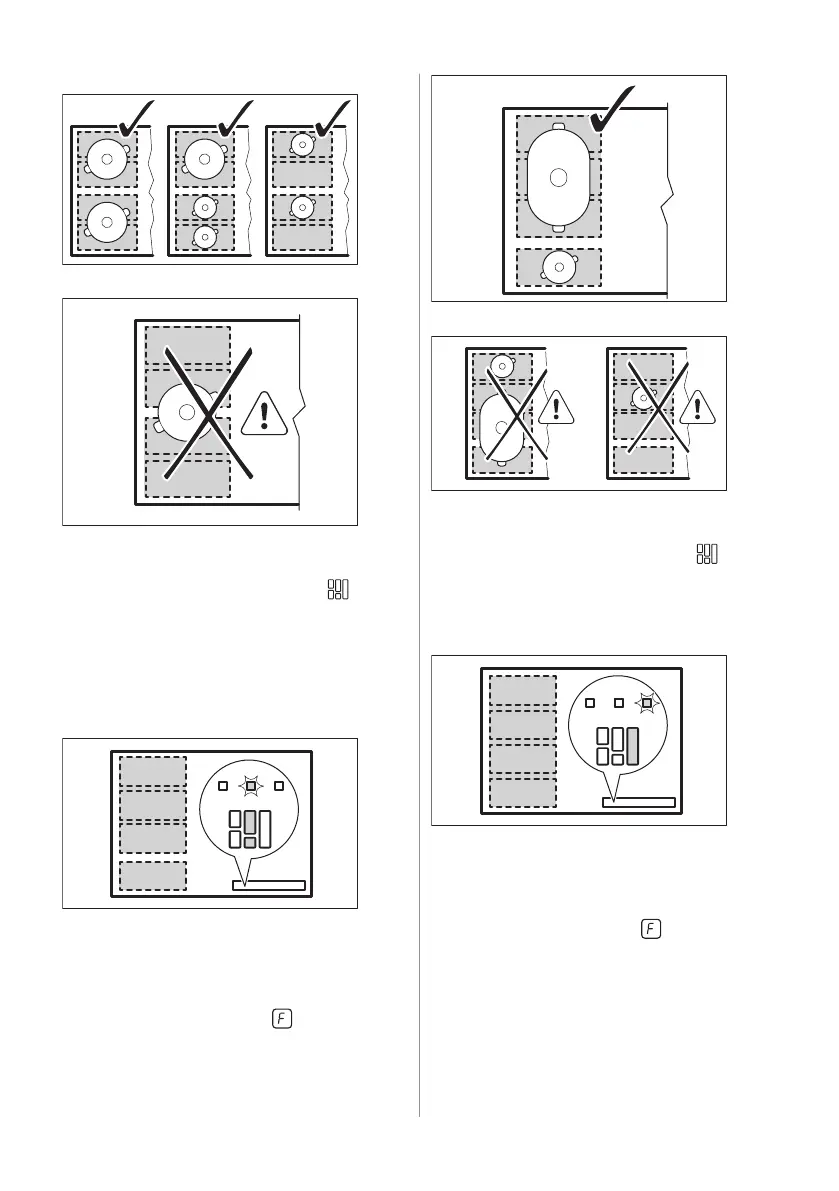 F

F