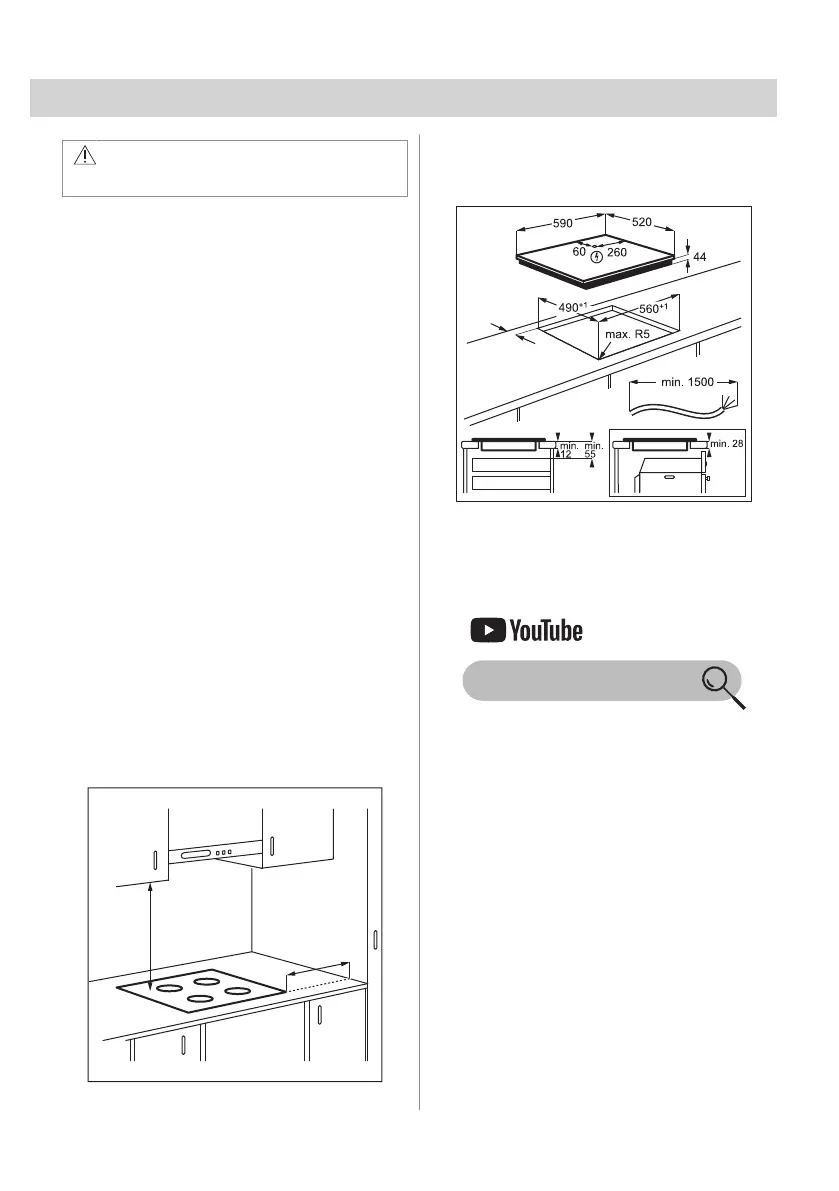 590
520
60
260
44
$490^{+1}$
$560^{+1}$
max. R5
min. 1500
min. 12
min. 55
min. 28

YouTube