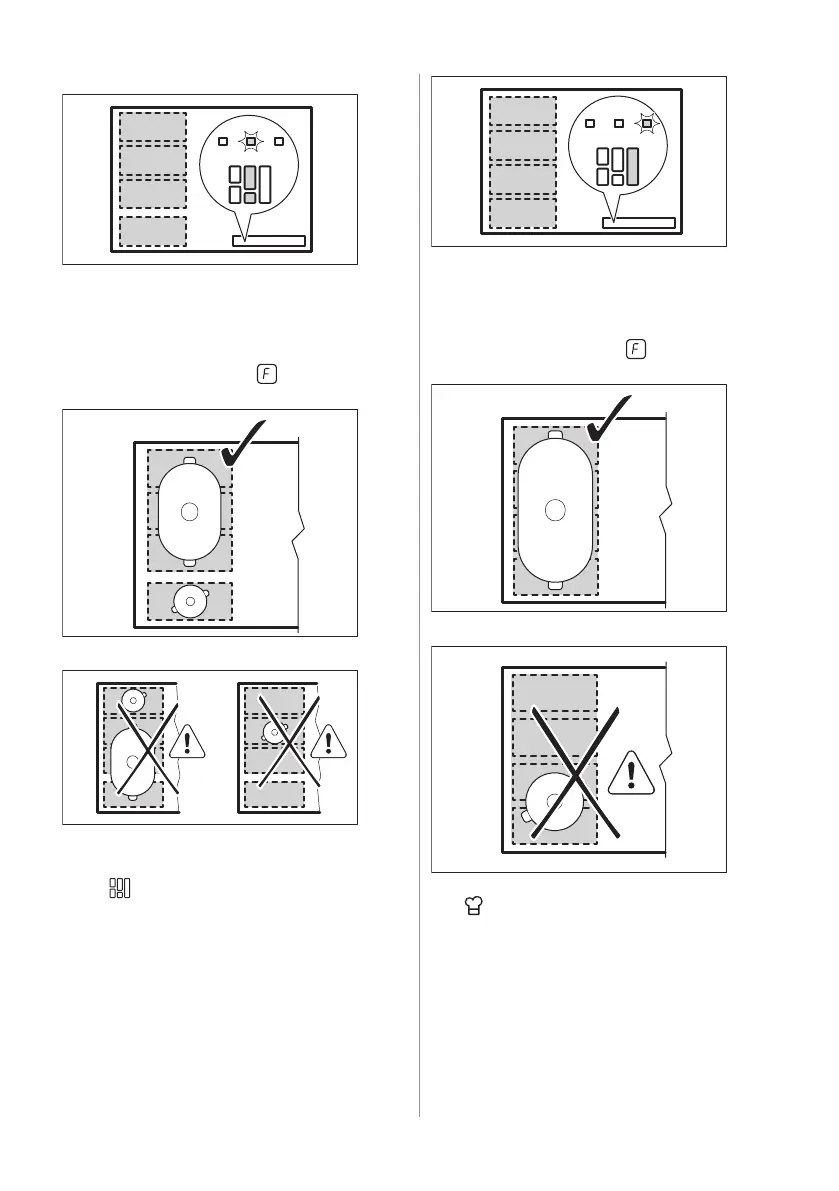 F

F