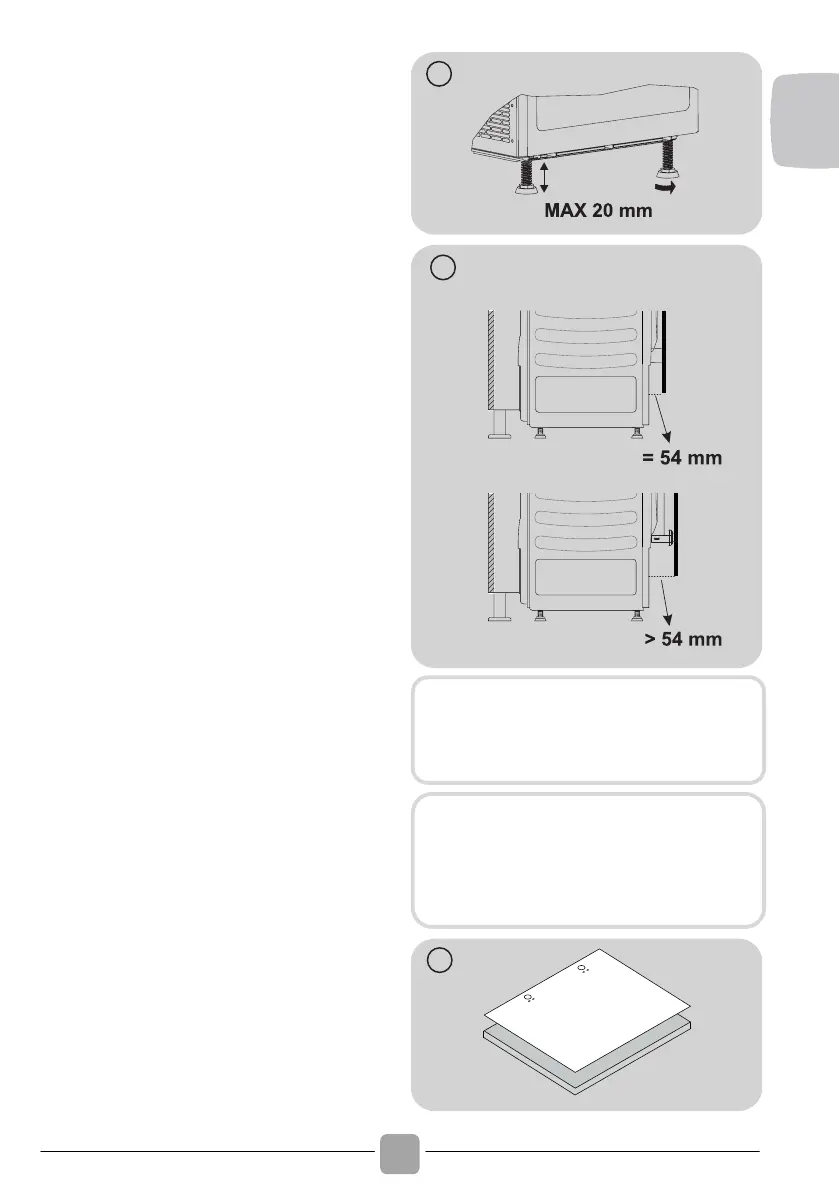 MAX 20 mm

= 54 mm

> 54 mm