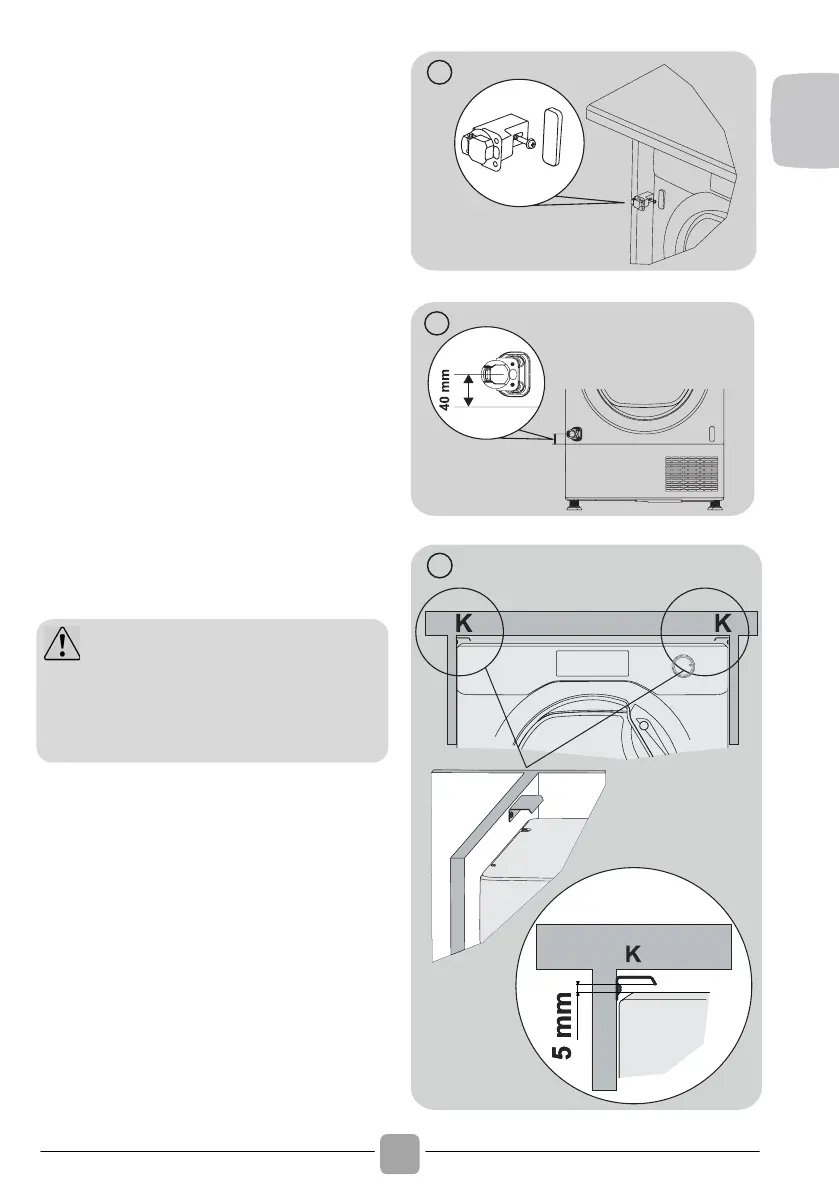 40 mm

K

K

K

5 mm