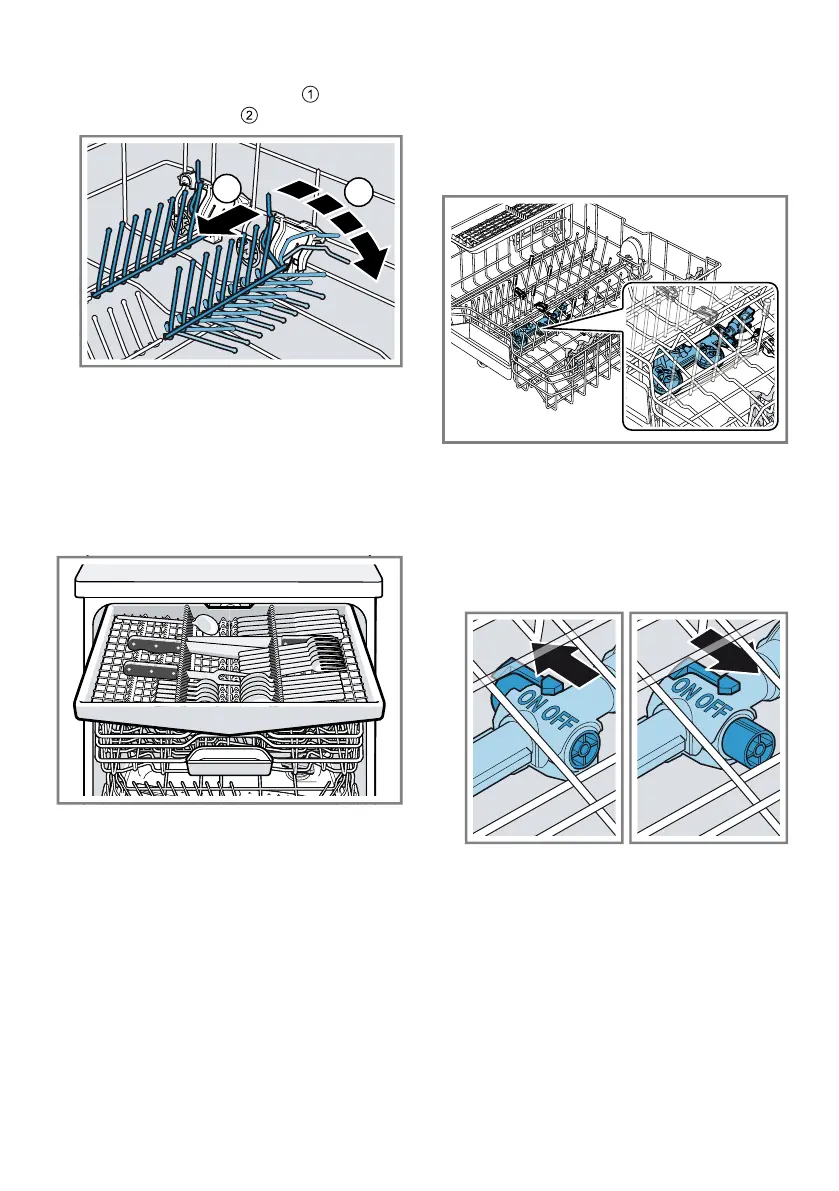 ①
②

ON OFF

ON OFF