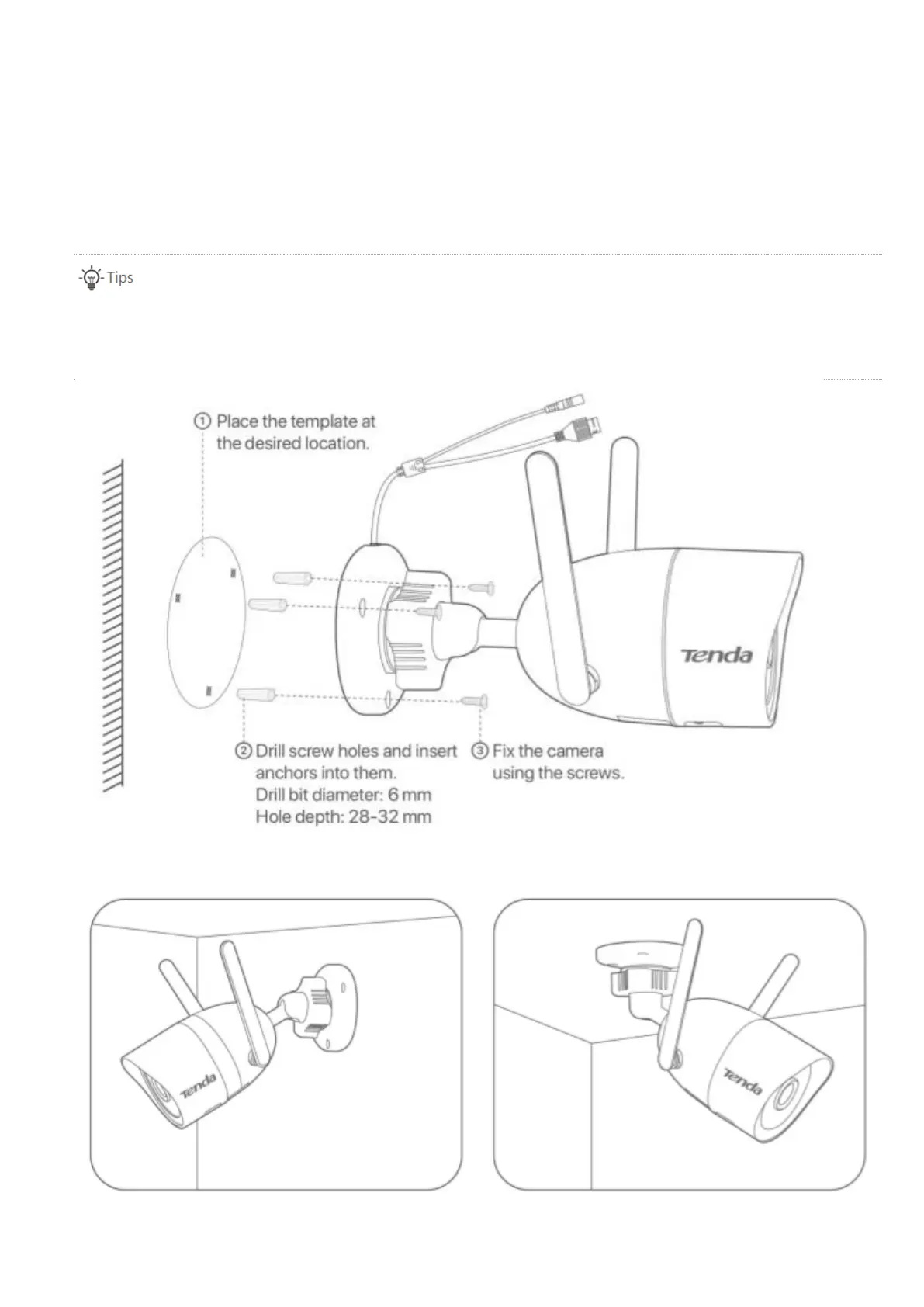 Tips

① Place the template at the desired location.

Tenda

② Drill screw holes and insert anchors into them. Drill bit diameter: 6 mm Hole depth: 28-32 mm

③ Fix the camera using the screws.

Tenda

Tenda