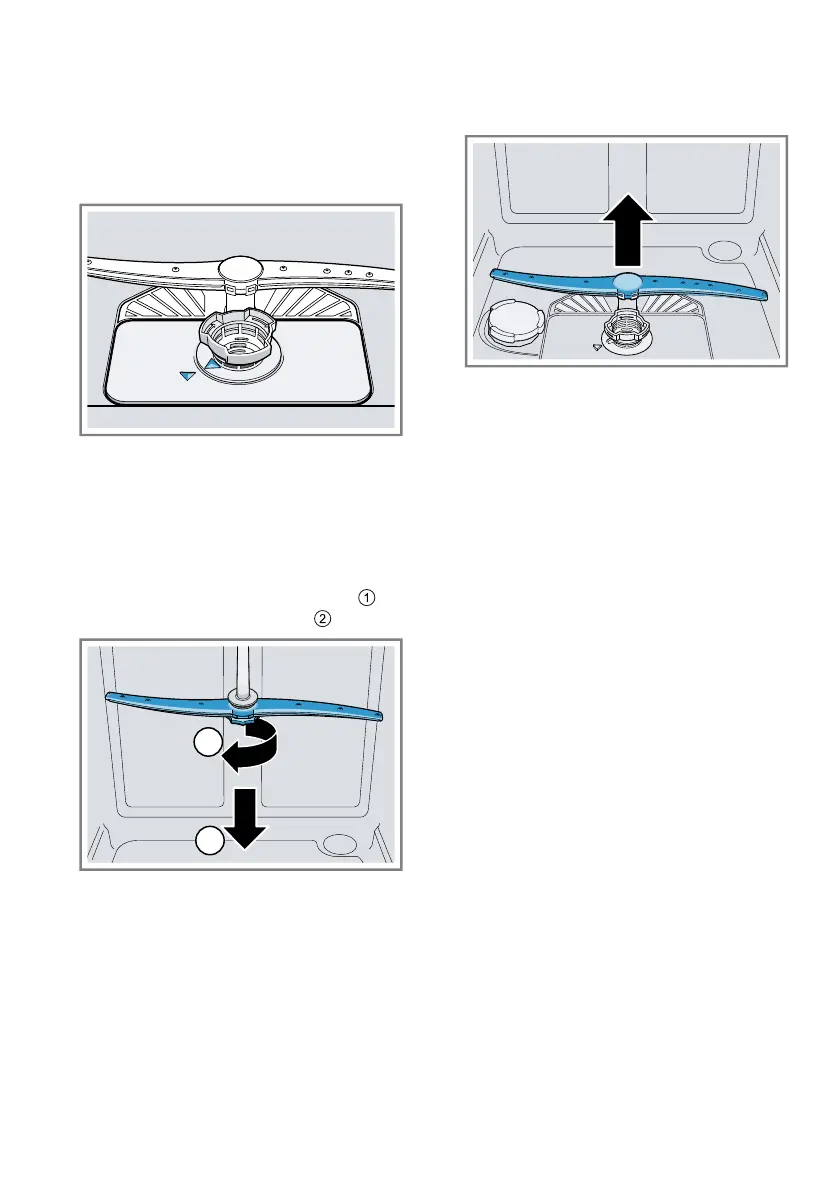 ①
②