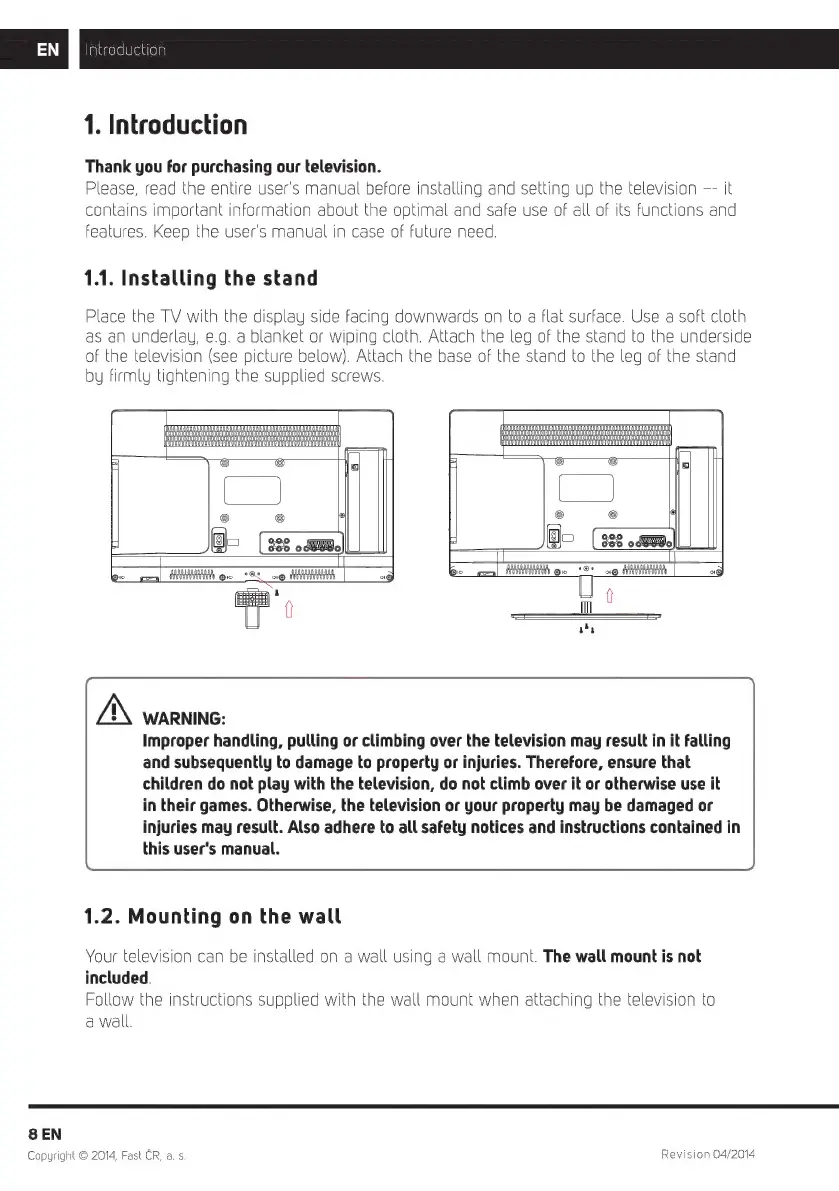 EN Introduction

1. Introduction

Thank you for purchasing our television.
Please, read the entire user's manual before installing and setting up the television -- it contains important information about the optimal and safe use of all of its functions and features. Keep the user's manual in case of future need.

1.1. Installing the stand

Place the TV with the display side facing downwards on to a flat surface. Use a soft cloth as an underlay, e.g. a blanket or wiping cloth. Attach the leg of the stand to the underside of the television (see picture below). Attach the base of the stand to the leg of the stand by firmly tightening the supplied screws.

WARNING:
Improper handling, pulling or climbing over the television may result in it falling and subsequently to damage to property or injuries. Therefore, ensure that children do not play with the television, do not climb over it or otherwise use it in their games. Otherwise, the television or your property may be damaged or injuries may result. Also adhere to all safety notices and instructions contained in this user's manual.

1.2. Mounting on the wall

Your television can be installed on a wall using a wall mount. The wall mount is not included.
Follow the instructions supplied with the wall mount when attaching the television to a wall.

8 EN
Copyright © 2014, Fast ČR, a. s.
Revision 04/2014