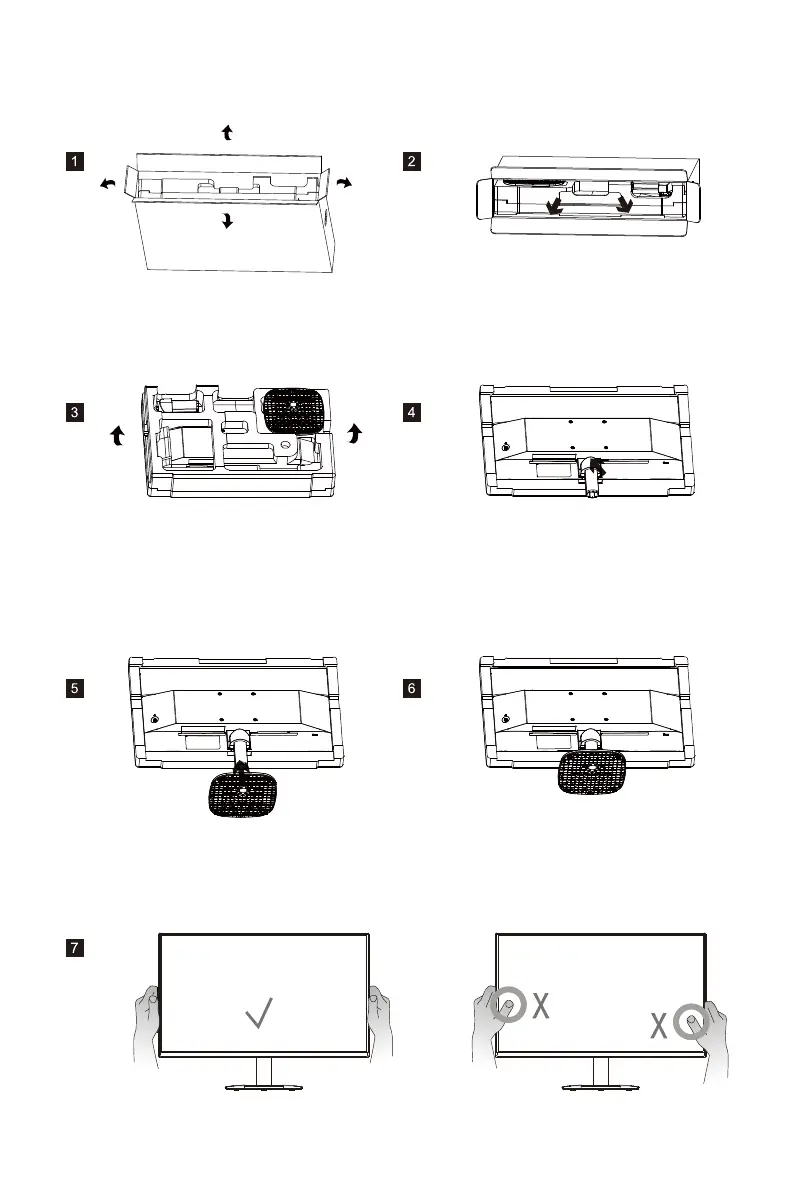 1

2

3

4

5

6

7

X

X