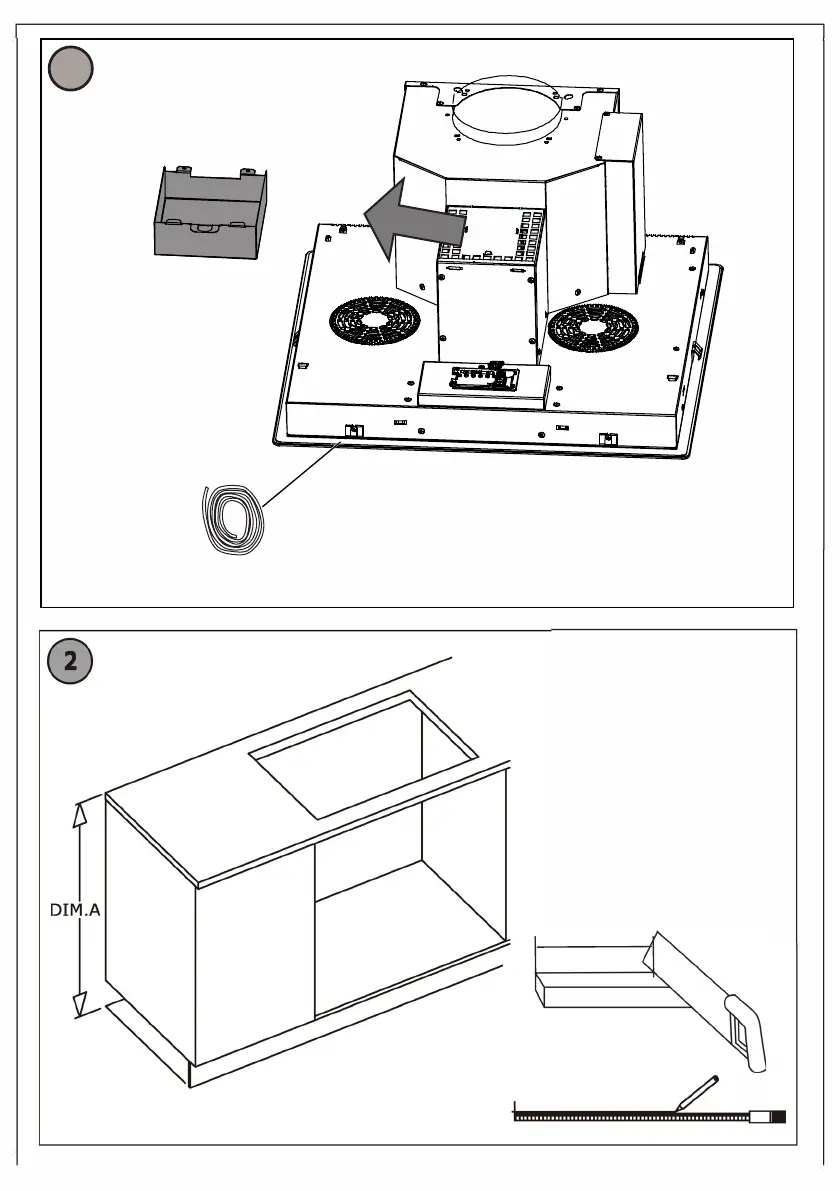 2

DIM.A