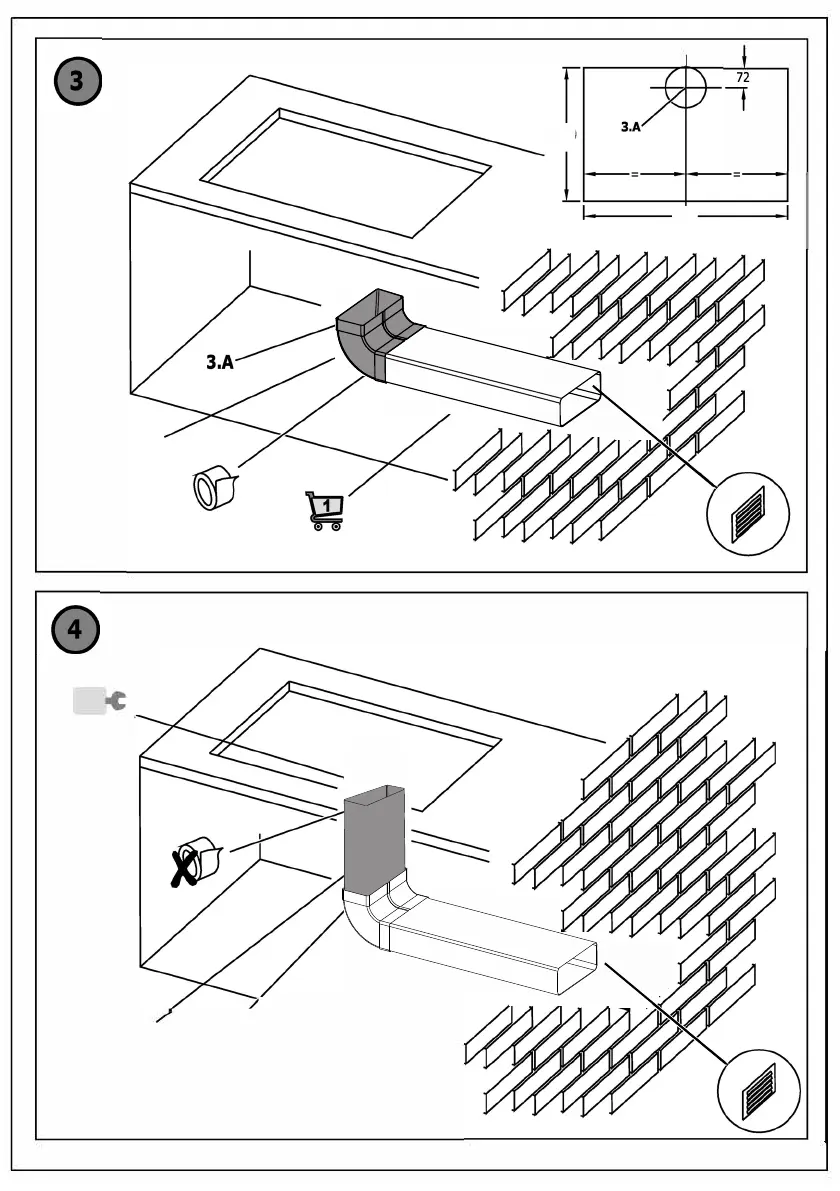 3

72

3.A

=

=

3.A

1

4