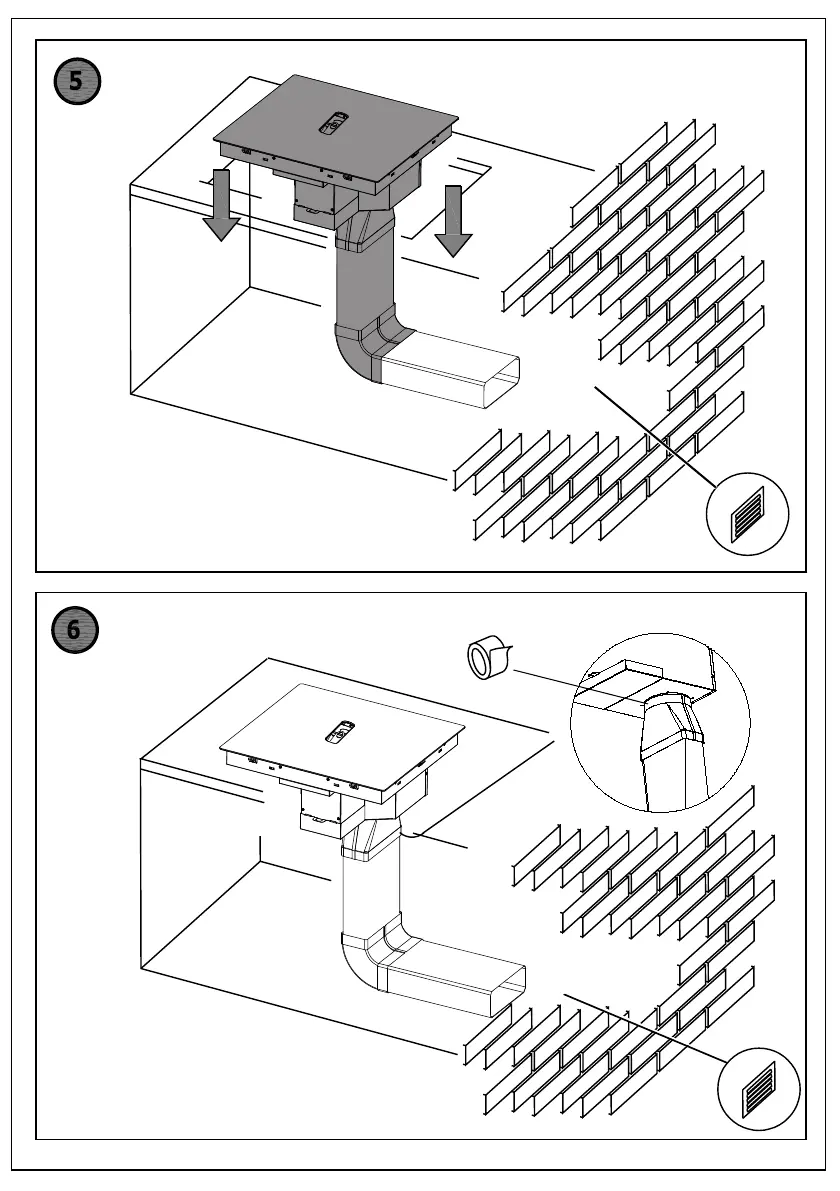 5

6