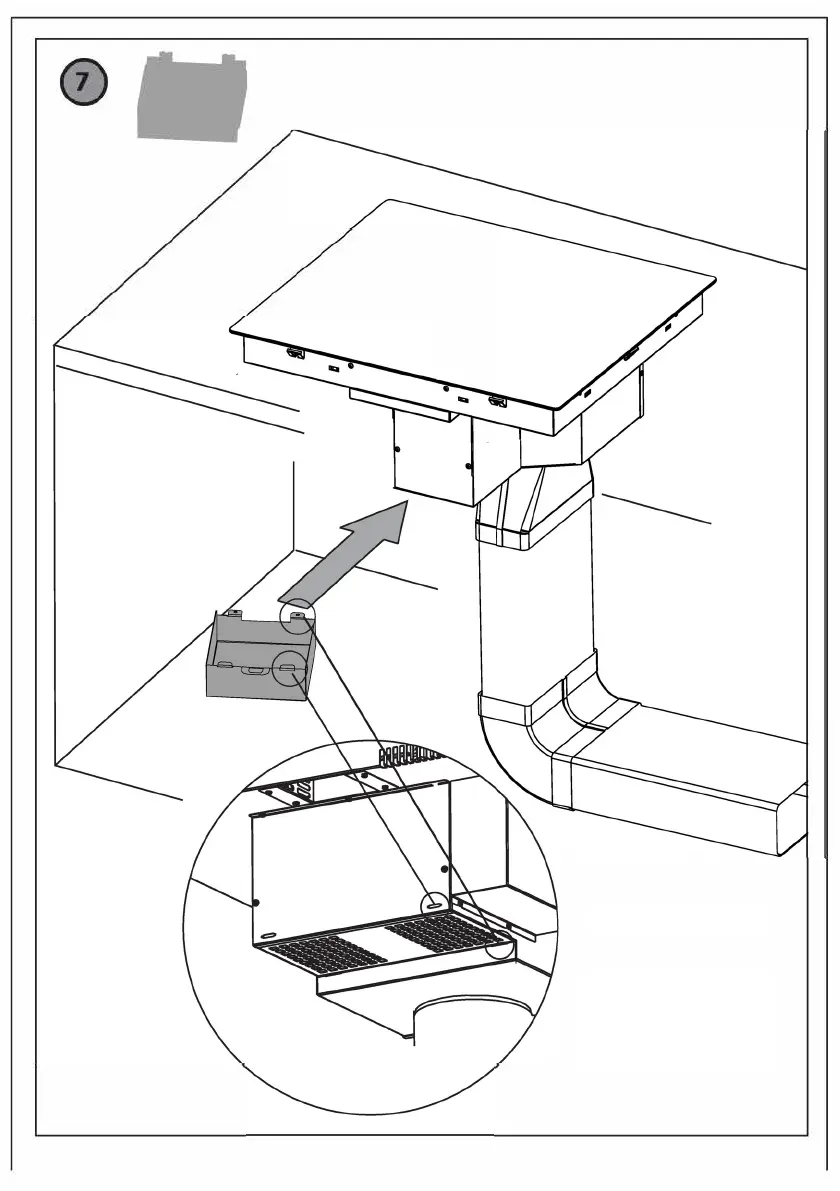 7