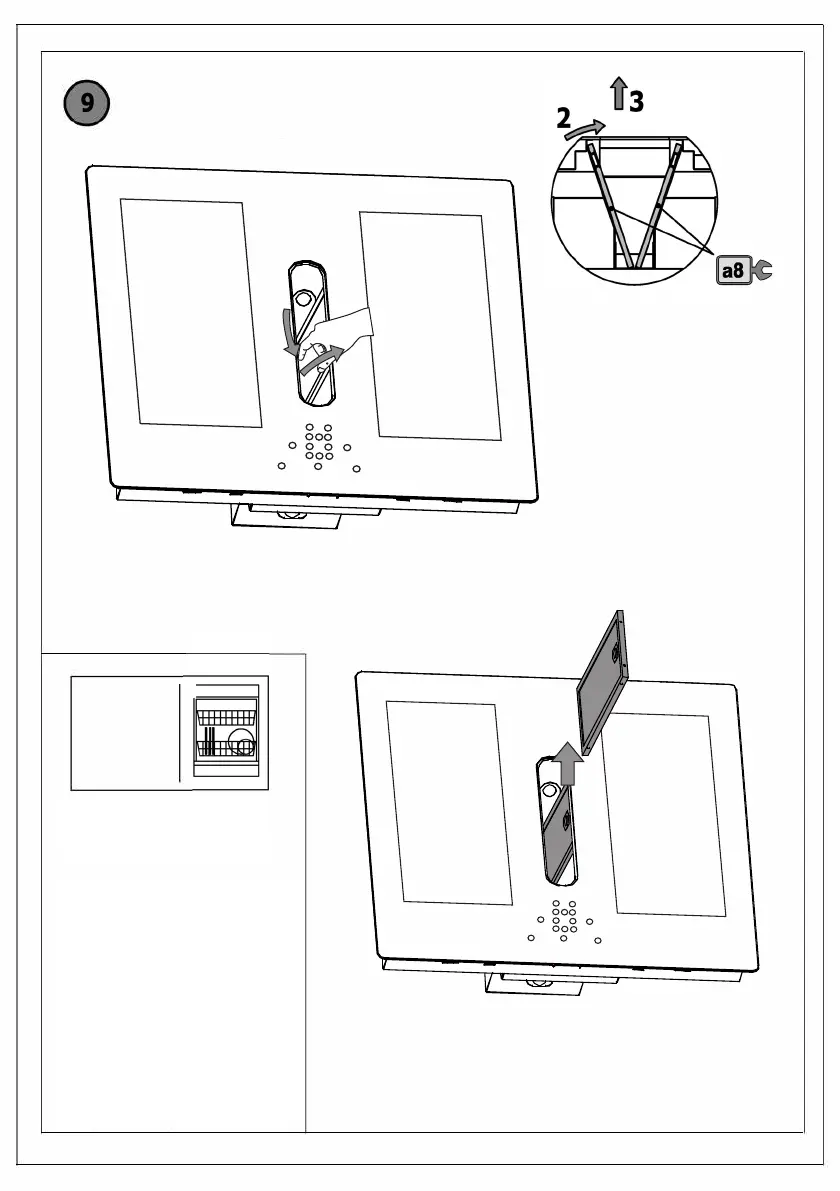 9

2

3

a8