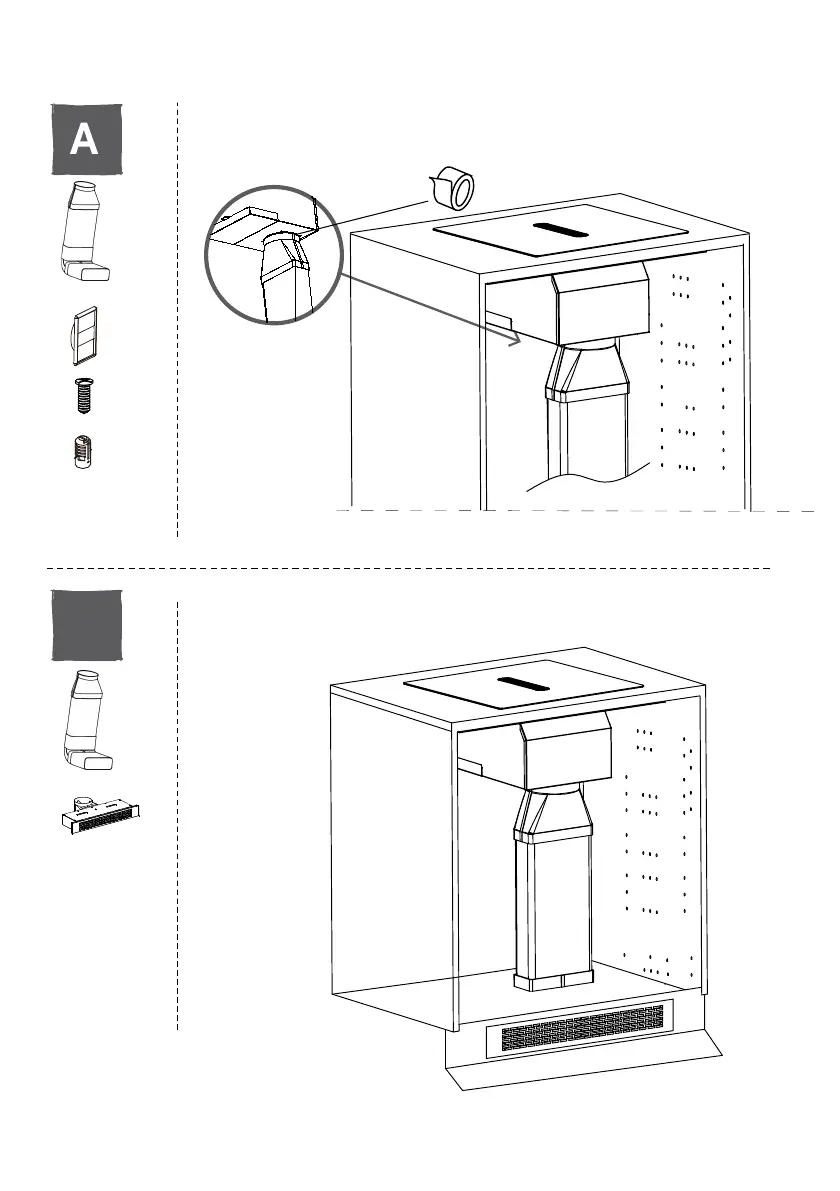 A