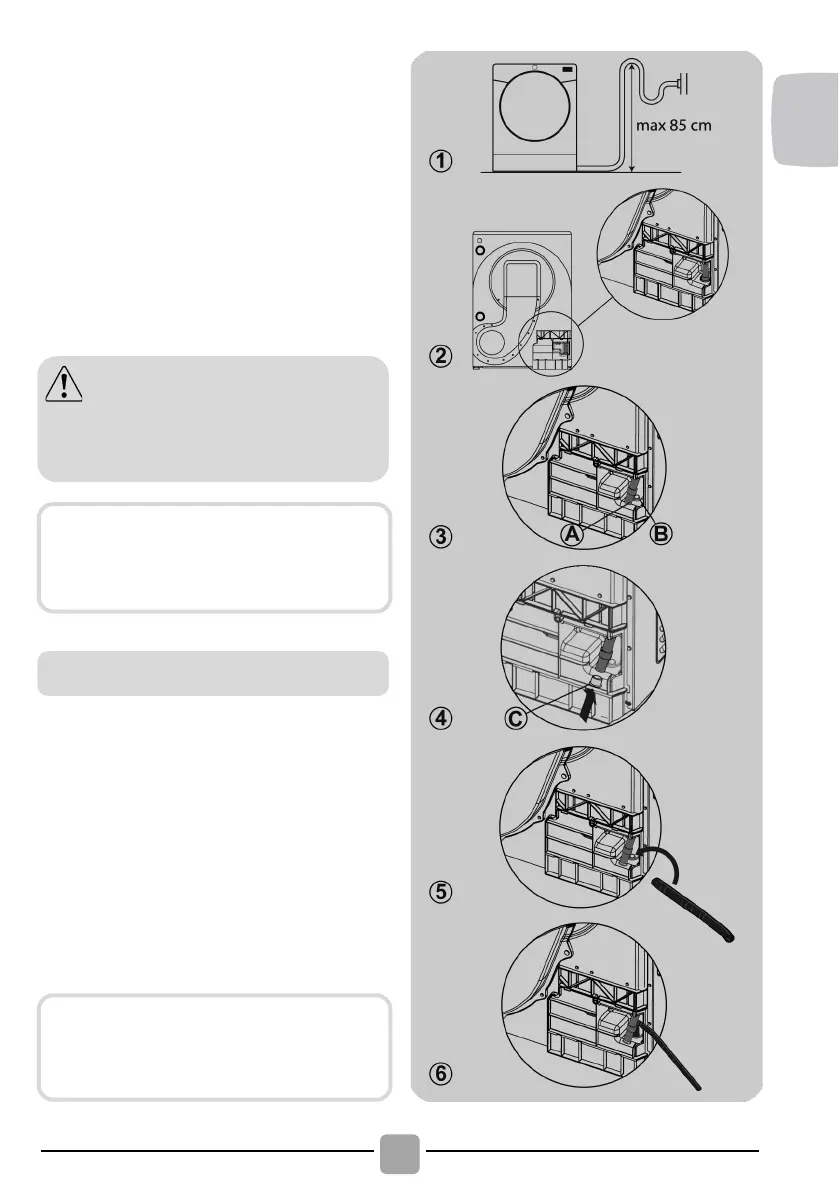 max 85 cm

①

②

③

Ⓐ

Ⓑ

④

Ⓒ

⑤

⑥