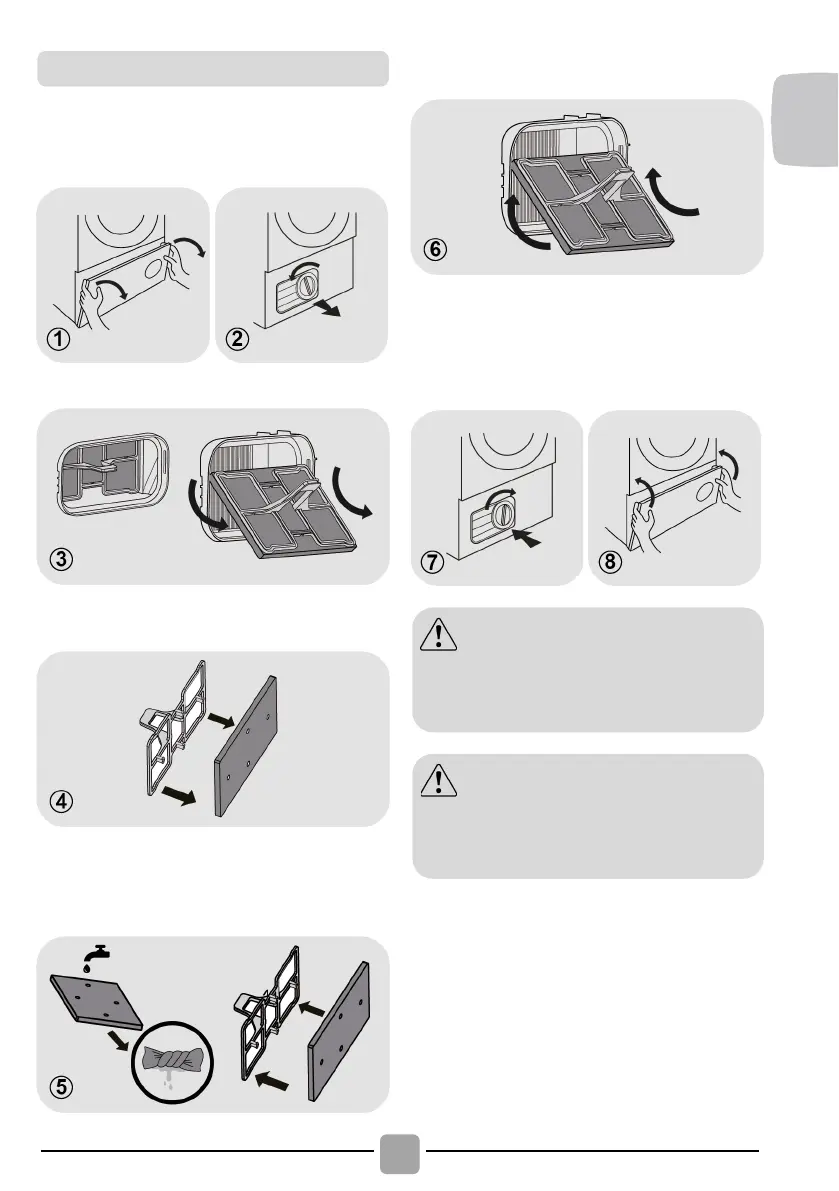 ①

②

③

④

⑤

⑥

⑦

⑧