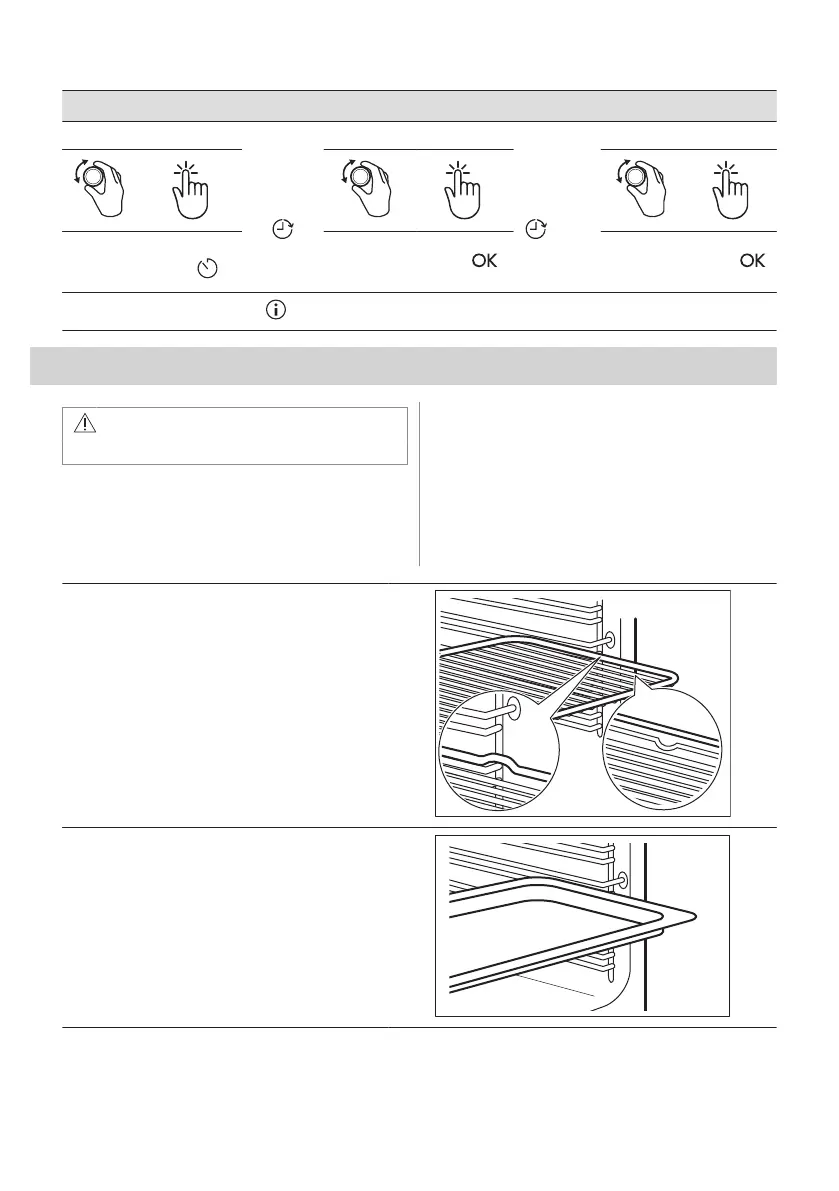 OK OK