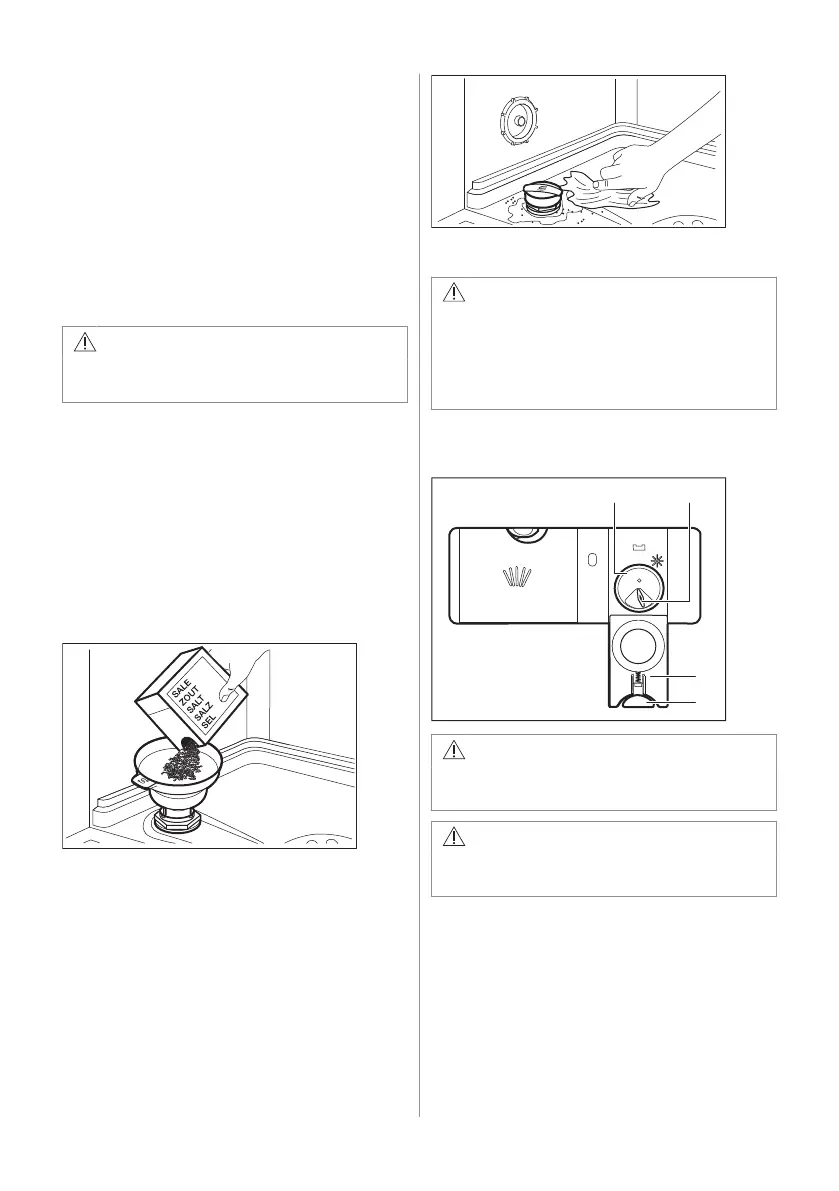 SALE
ZOUT
SALT
SALZ
SEL