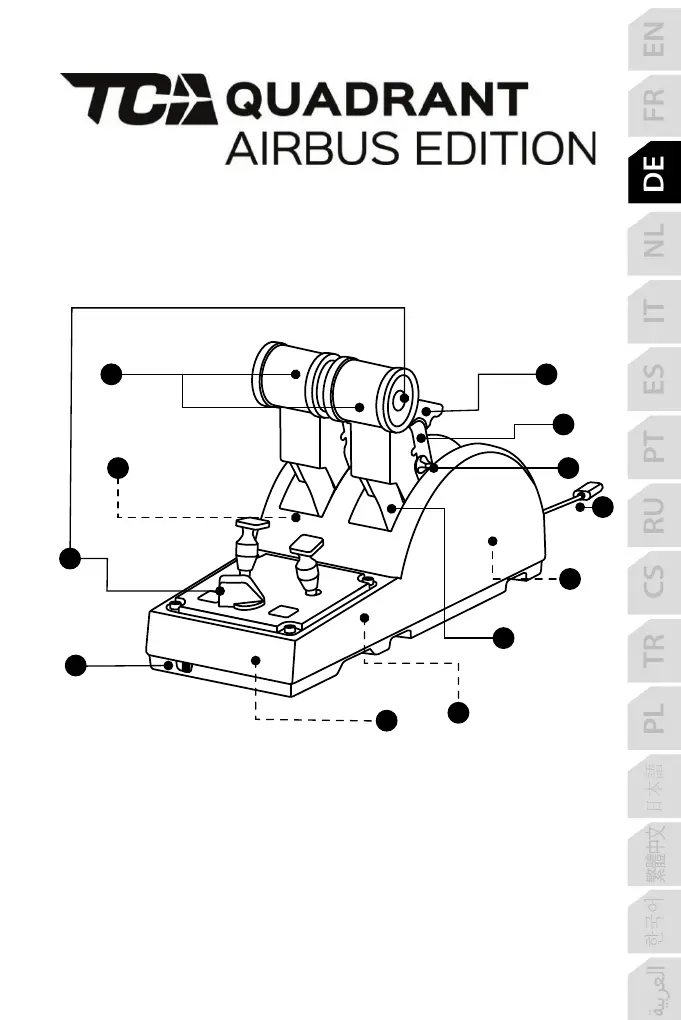 TCA QUADRANT
AIRBUS EDITION

EN
FR
DE
NL
IT
ES
PT
RU
CS
TR
PL
日本語
繁體中文
한국어
العربية