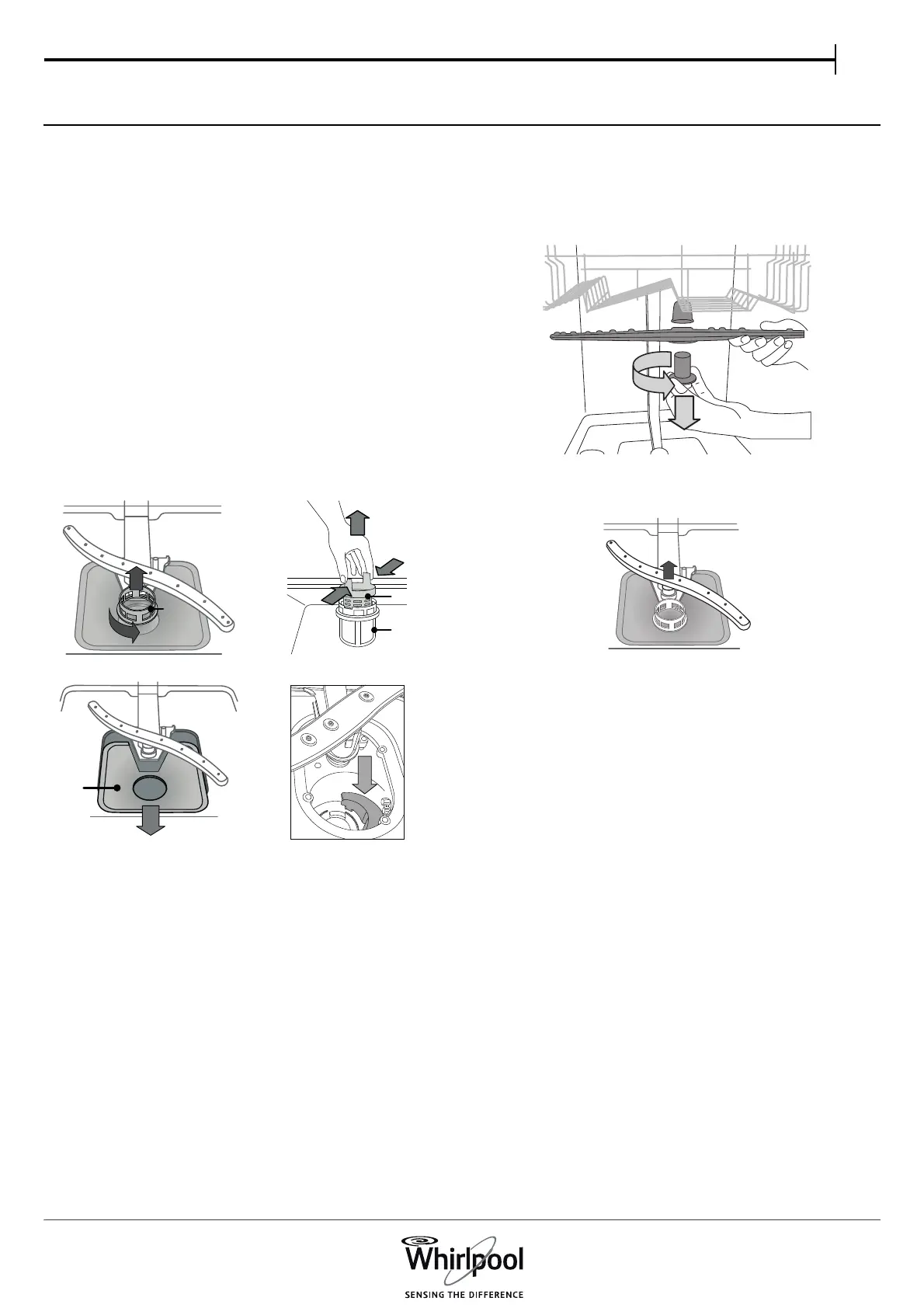 Whirlpool
SENSING THE DIFFERENCE