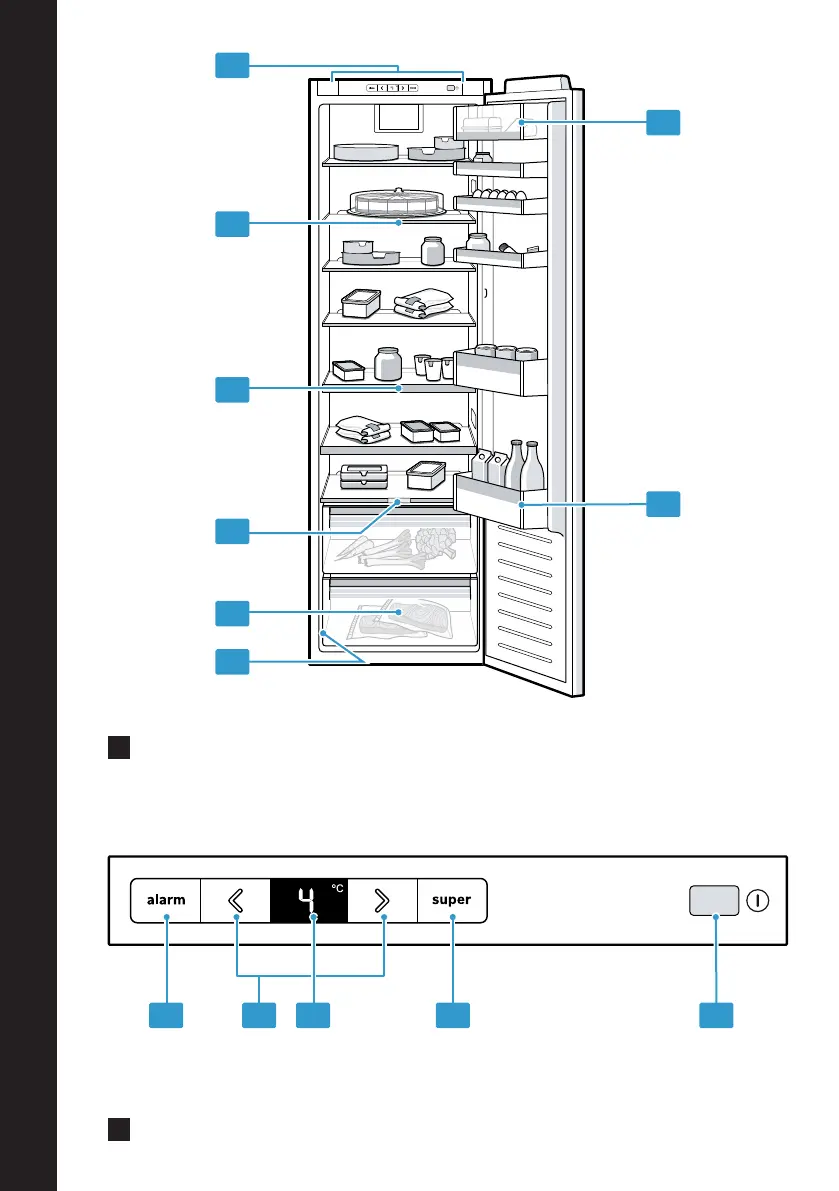 alarm

4 °C

super