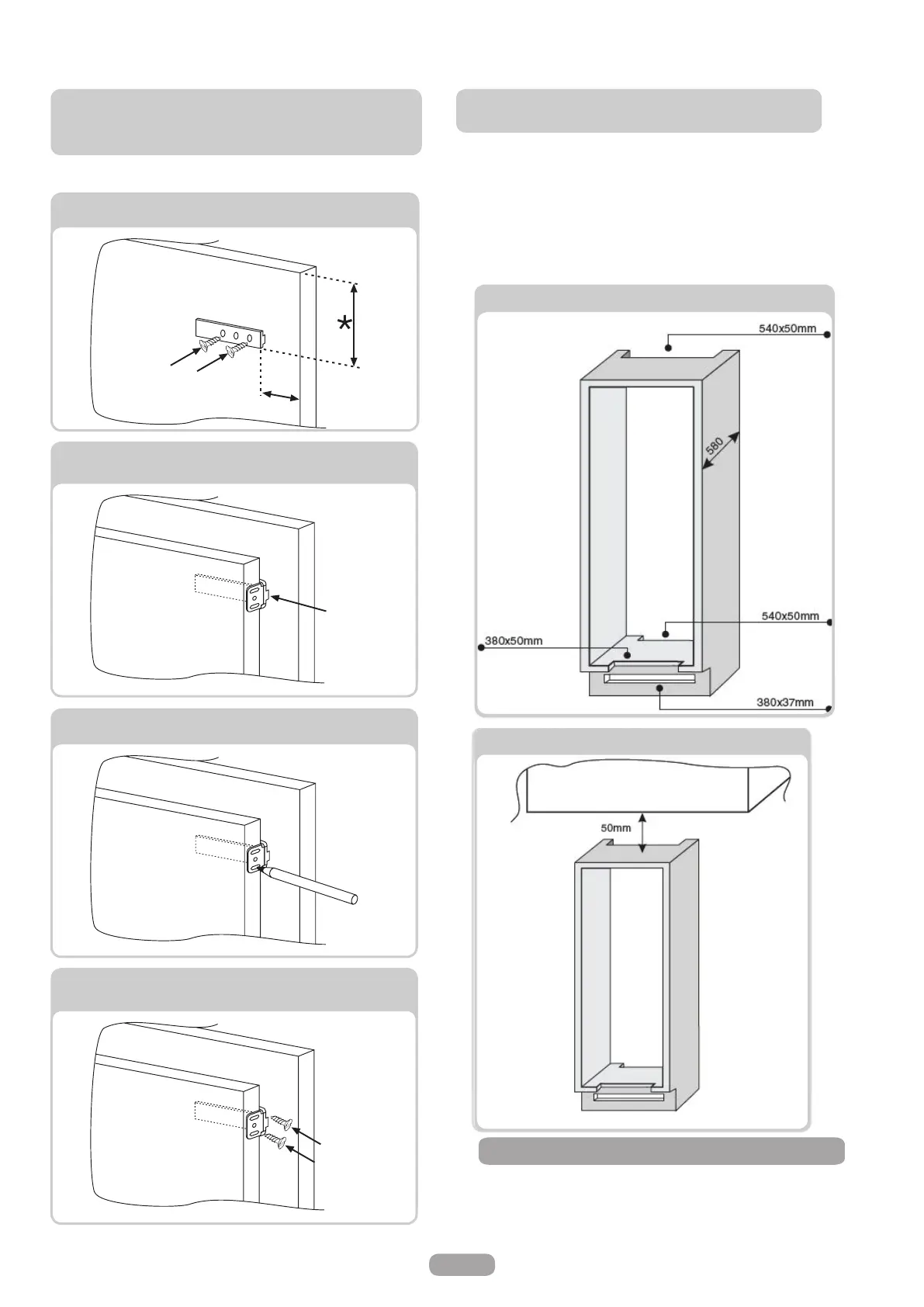 *

540x50mm

580

540x50mm

380x50mm

380x37mm

50mm