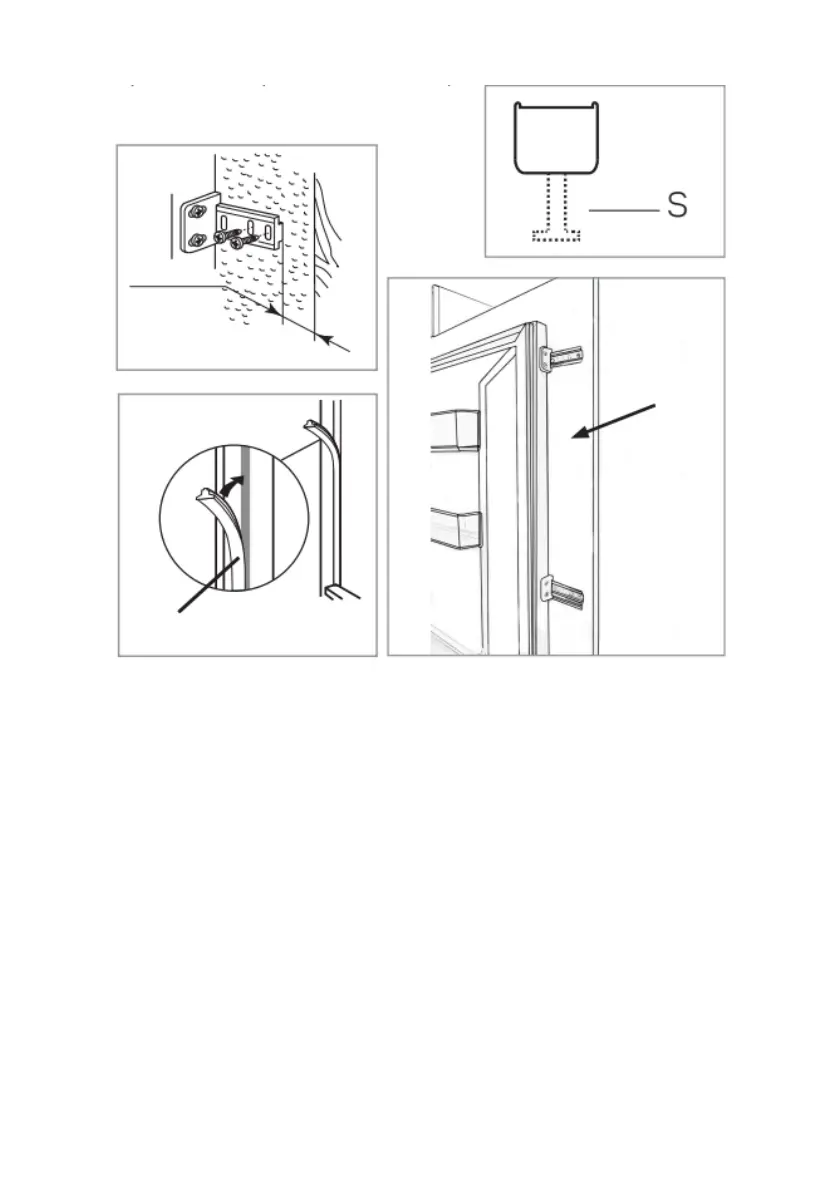 S