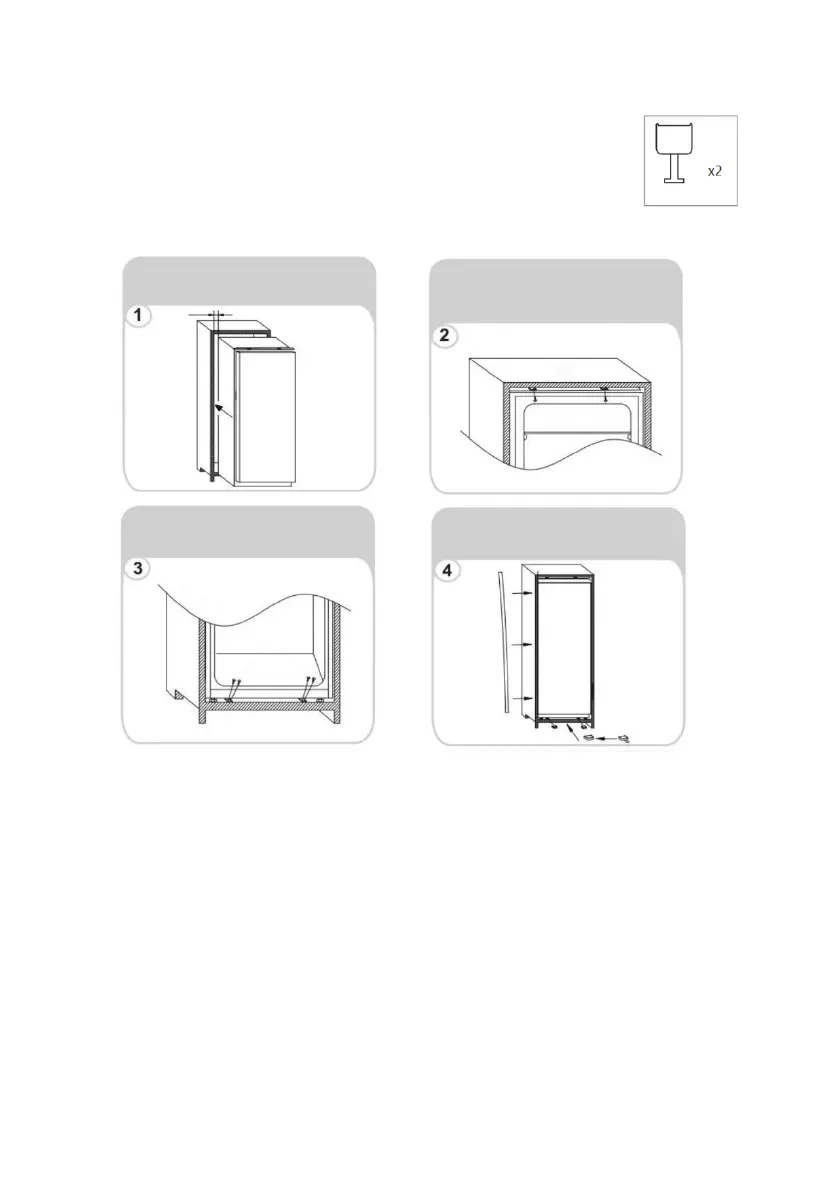 x2

1

2

3

4