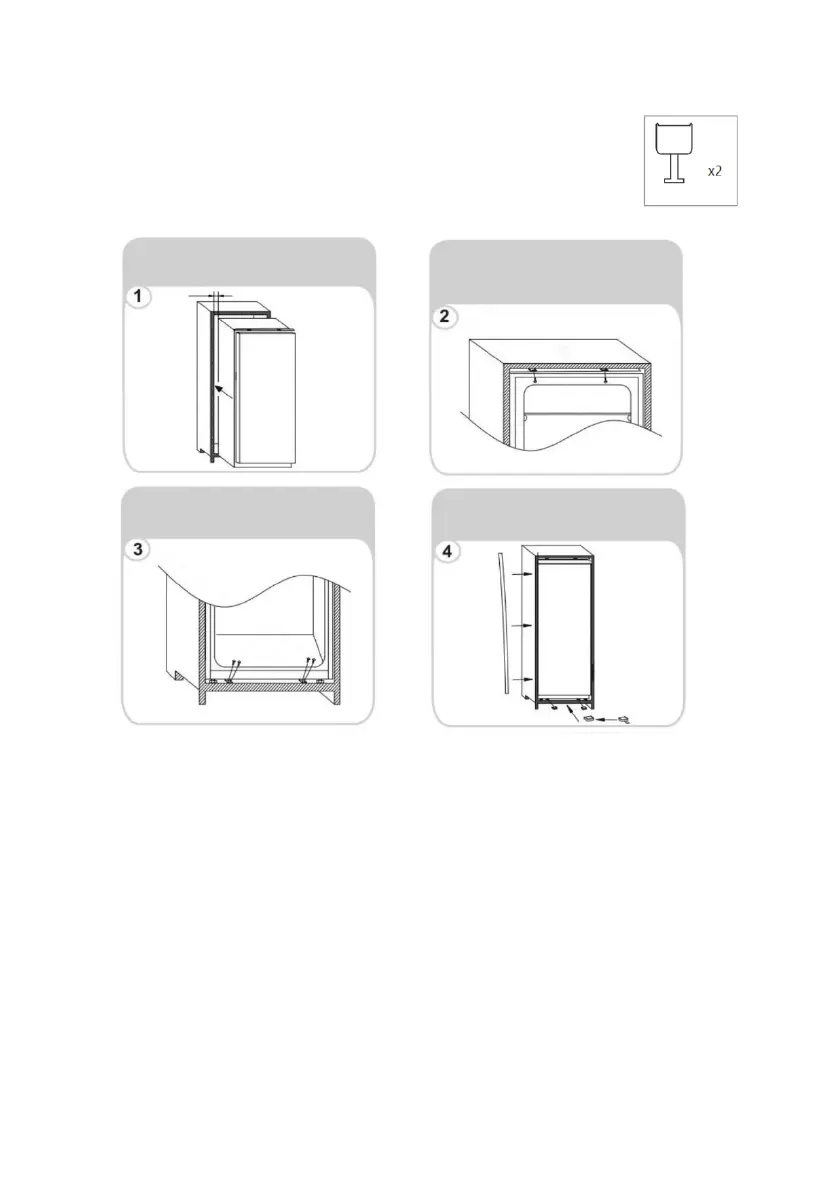 x2

1

2

3

4