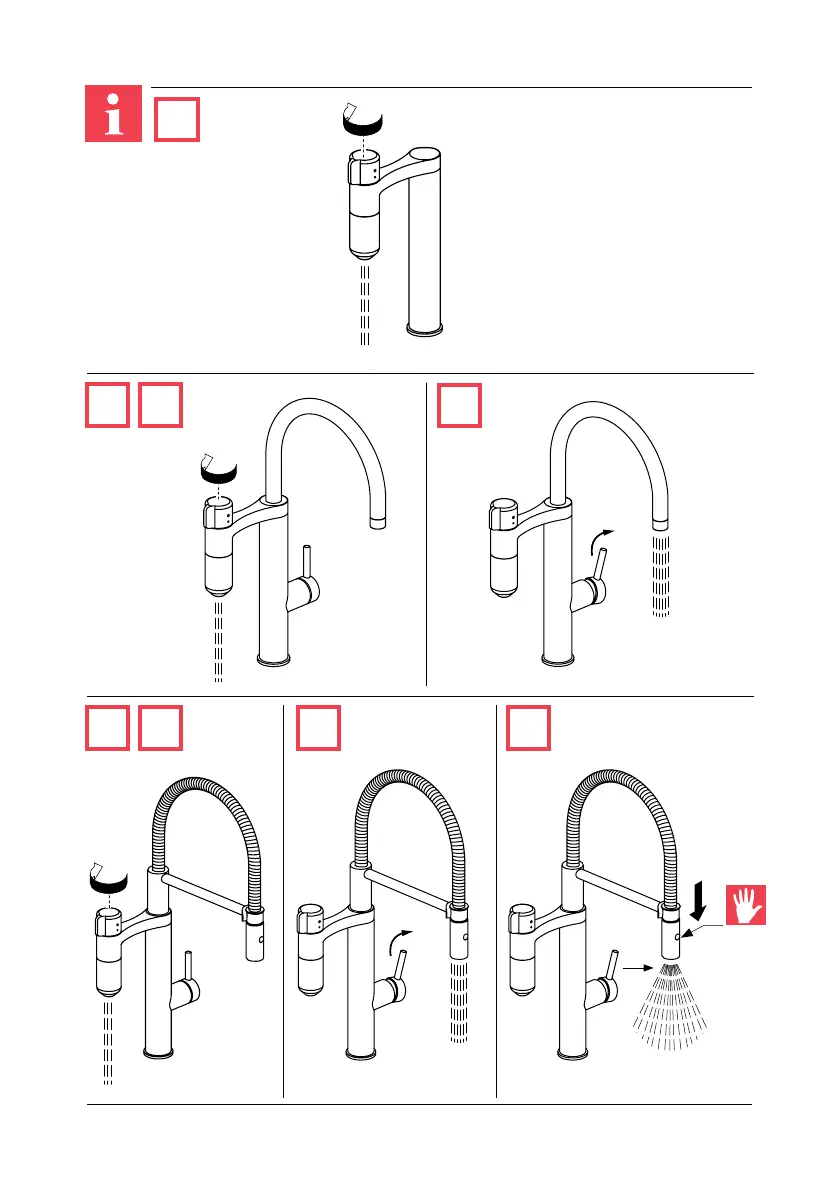 i