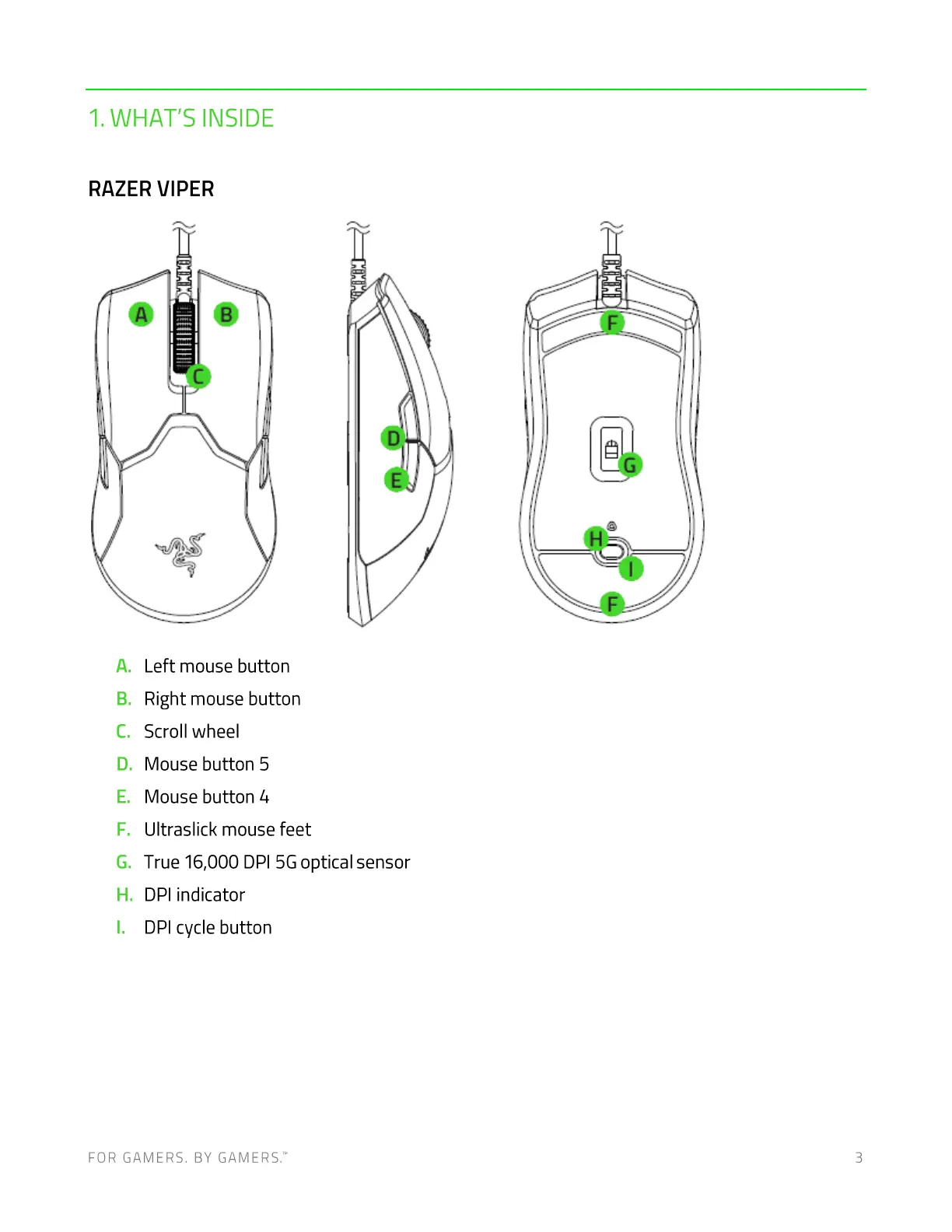 1. WHAT'S INSIDE

RAZER VIPER

A
B
C
D
E
F
G
H
I
F

A. Left mouse button
B. Right mouse button
C. Scroll wheel
D. Mouse button 5
E. Mouse button 4
F. Ultraslick mouse feet
G. True 16,000 DPI 5G optical sensor
H. DPI indicator
I. DPI cycle button

FOR GAMERS. BY GAMERS.™

3