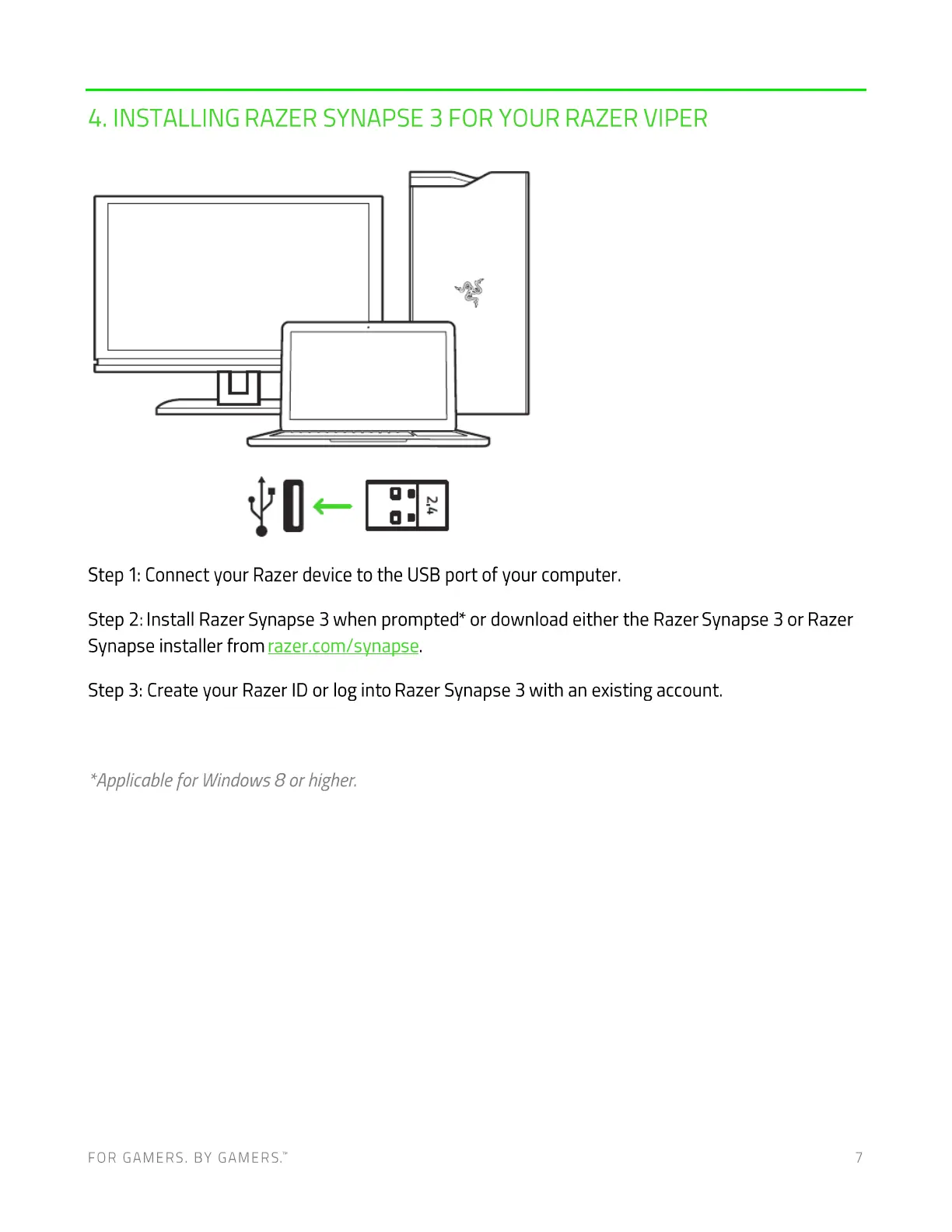 4. INSTALLING RAZER SYNAPSE 3 FOR YOUR RAZER VIPER

2.4

Step 1: Connect your Razer device to the USB port of your computer.

Step 2: Install Razer Synapse 3 when prompted* or download either the Razer Synapse 3 or Razer Synapse installer from razer.com/synapse.

Step 3: Create your Razer ID or log into Razer Synapse 3 with an existing account.

*Applicable for Windows 8 or higher.

FOR GAMERS. BY GAMERS.™

7