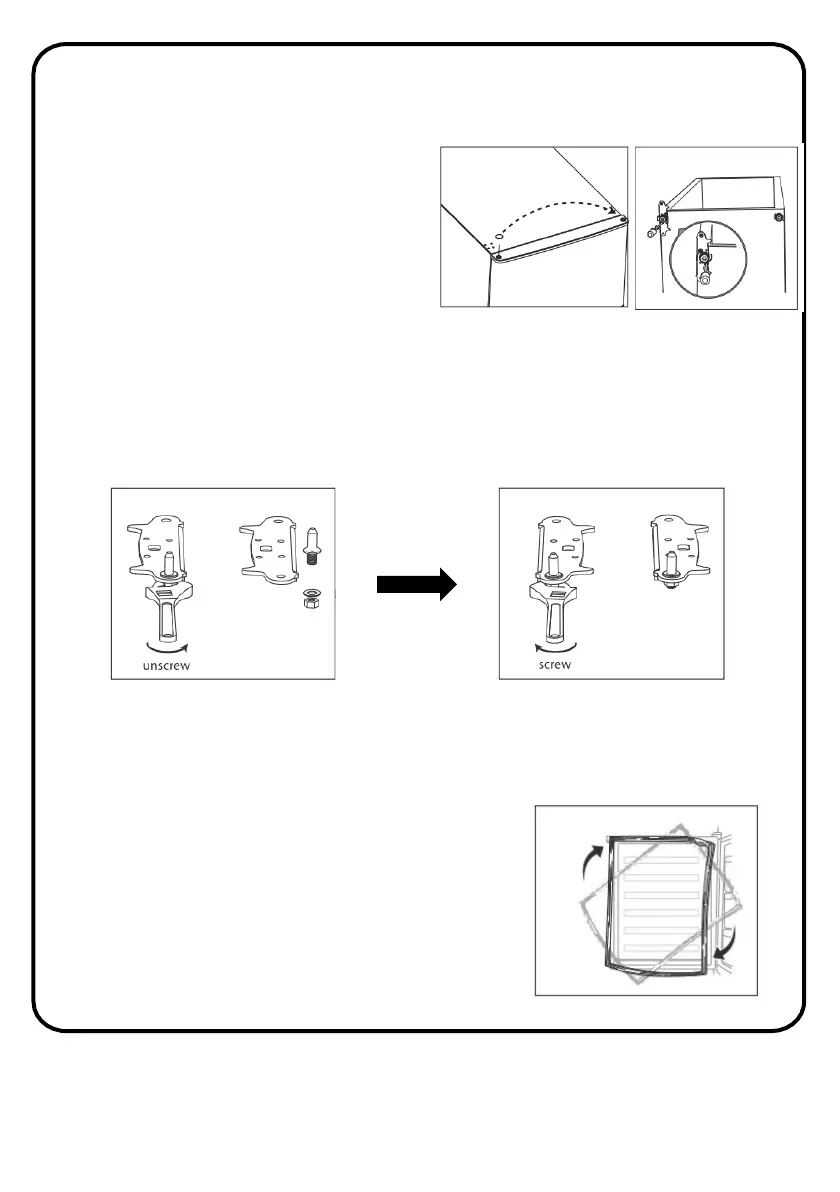 unscrew

screw