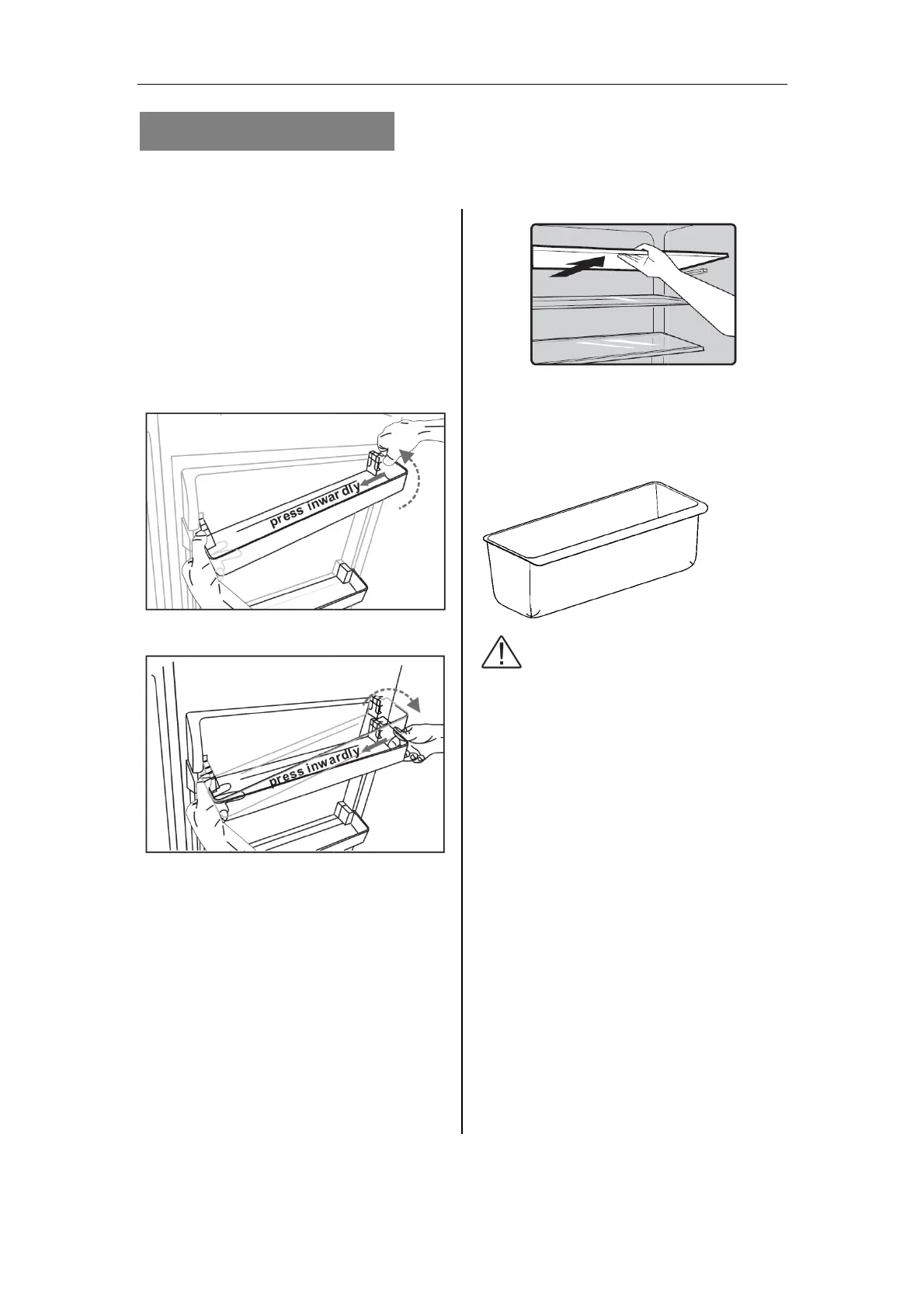 press inwardly

press inwardly