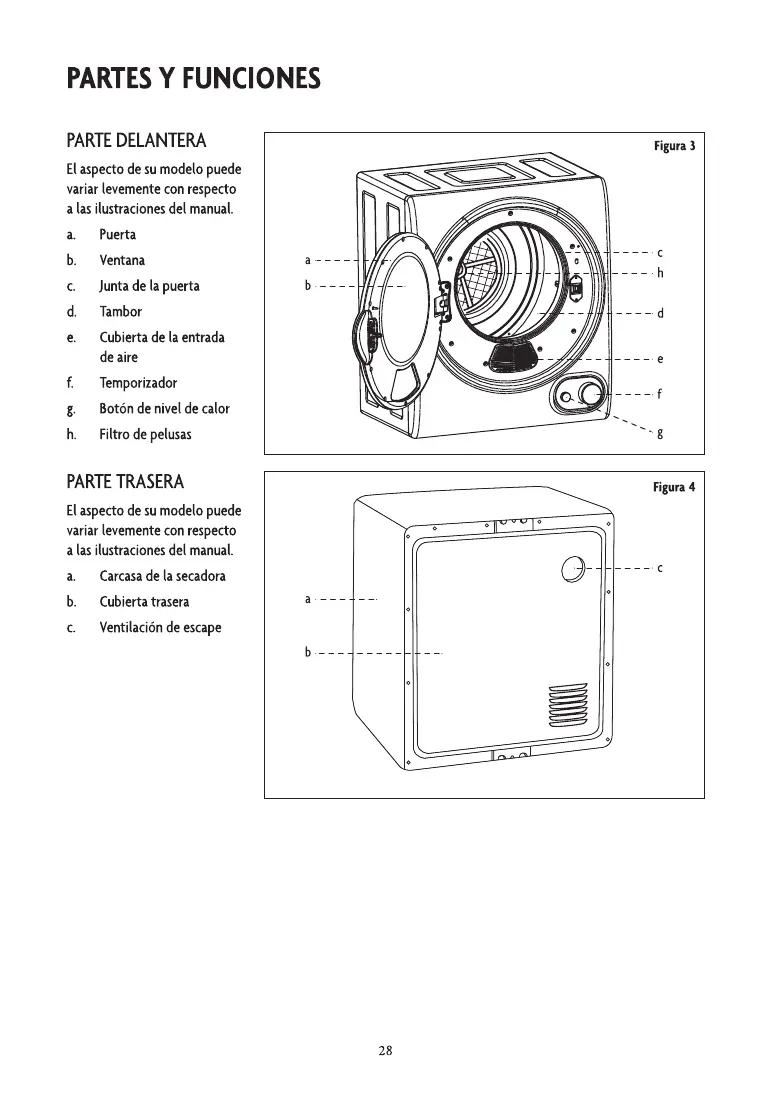 PARTES Y FUNCIONES

PARTE DELANTERA

El aspecto de su modelo puede variar levemente con respecto a las ilustraciones del manual.

a. Puerta
b. Ventana
c. Junta de la puerta
d. Tambor
e. Cubierta de la entrada de aire
f. Temporizador
g. Botón de nivel de calor
h. Filtro de pelusas

Figura 3

a
b
c
h
d
e
f
g

PARTE TRASERA

El aspecto de su modelo puede variar levemente con respecto a las ilustraciones del manual.

a. Carcasa de la secadora
b. Cubierta trasera
c. Ventilación de escape

Figura 4

a
b
c

28