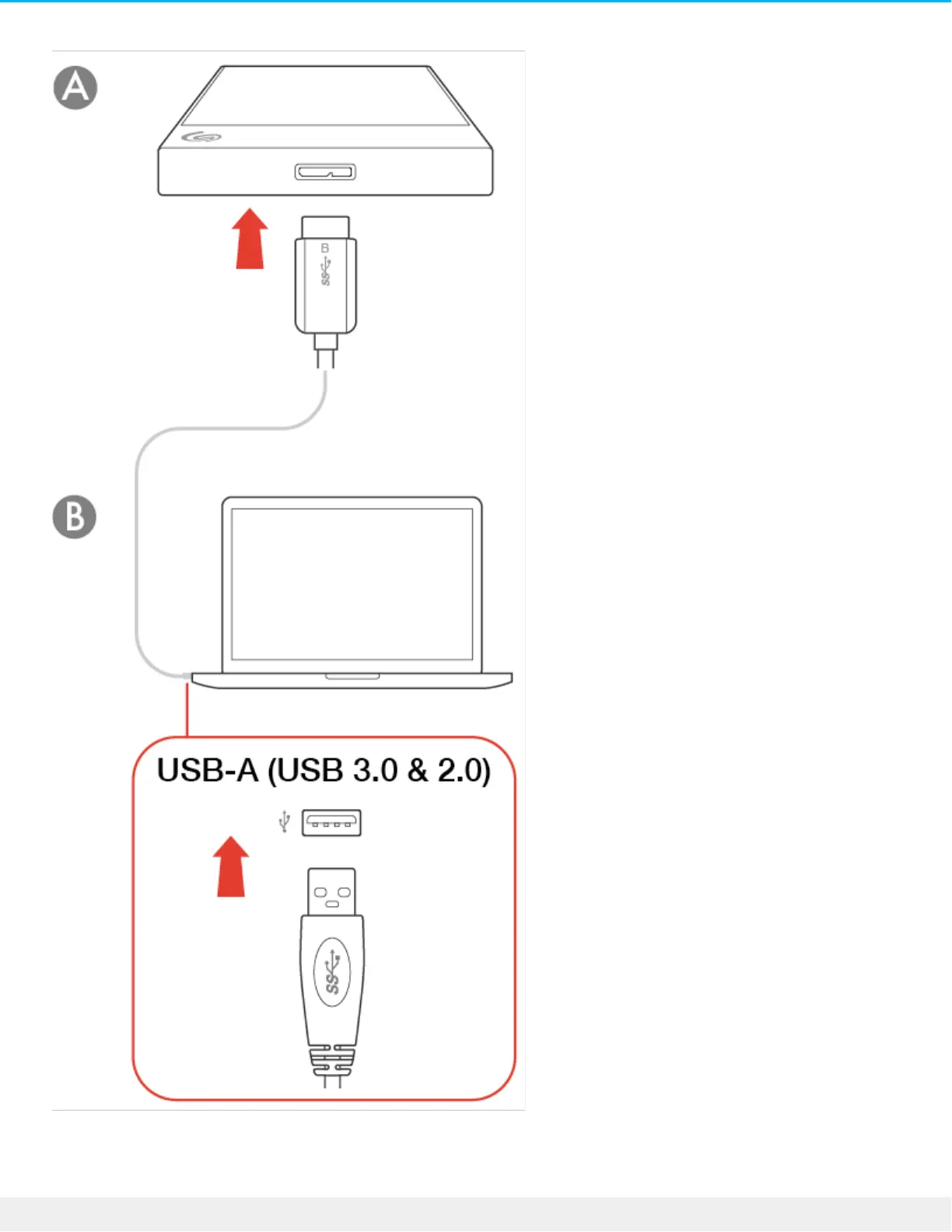 A

B

SS

B

USB-A (USB 3.0 & 2.0)

SS