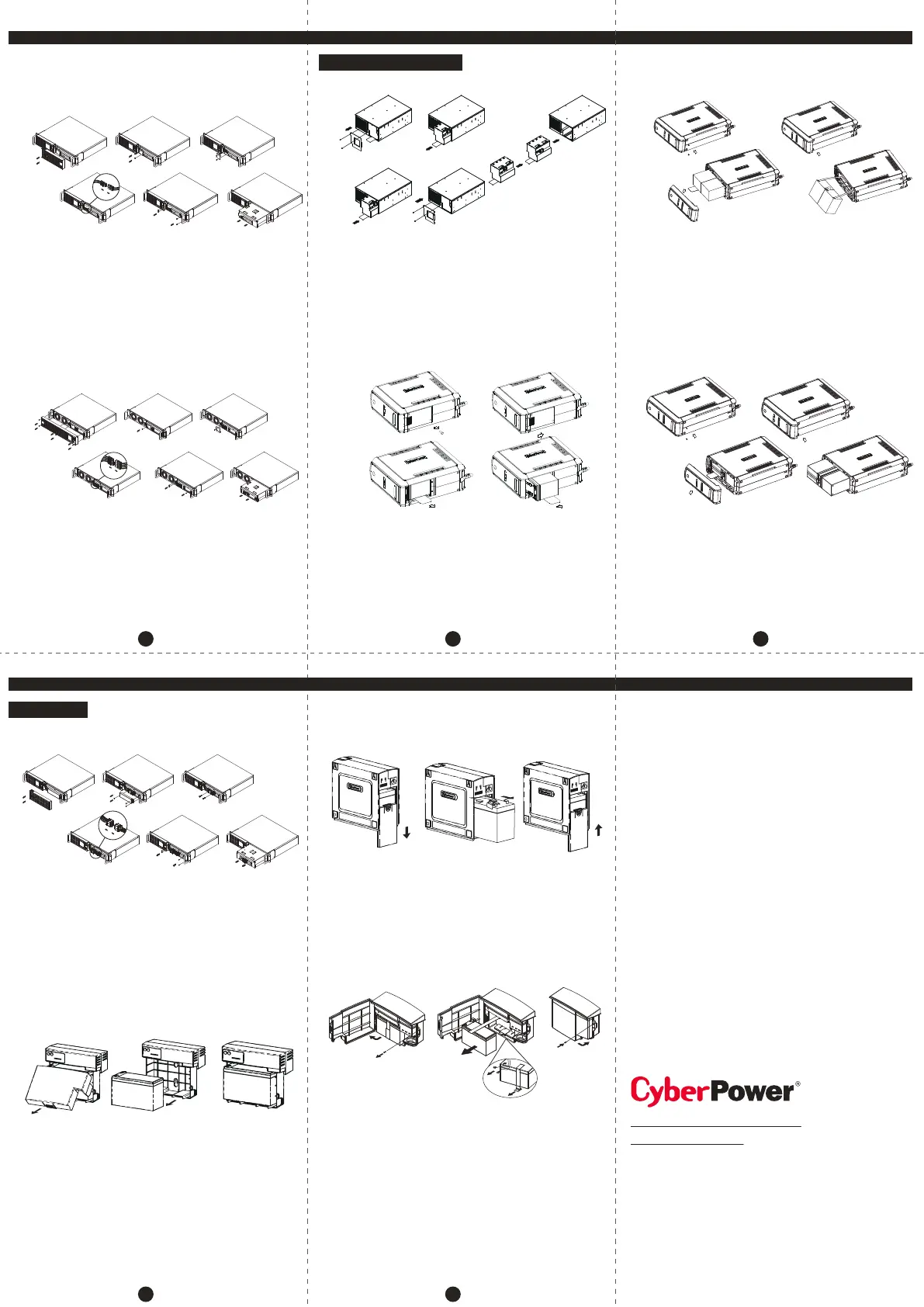 CyberPower®