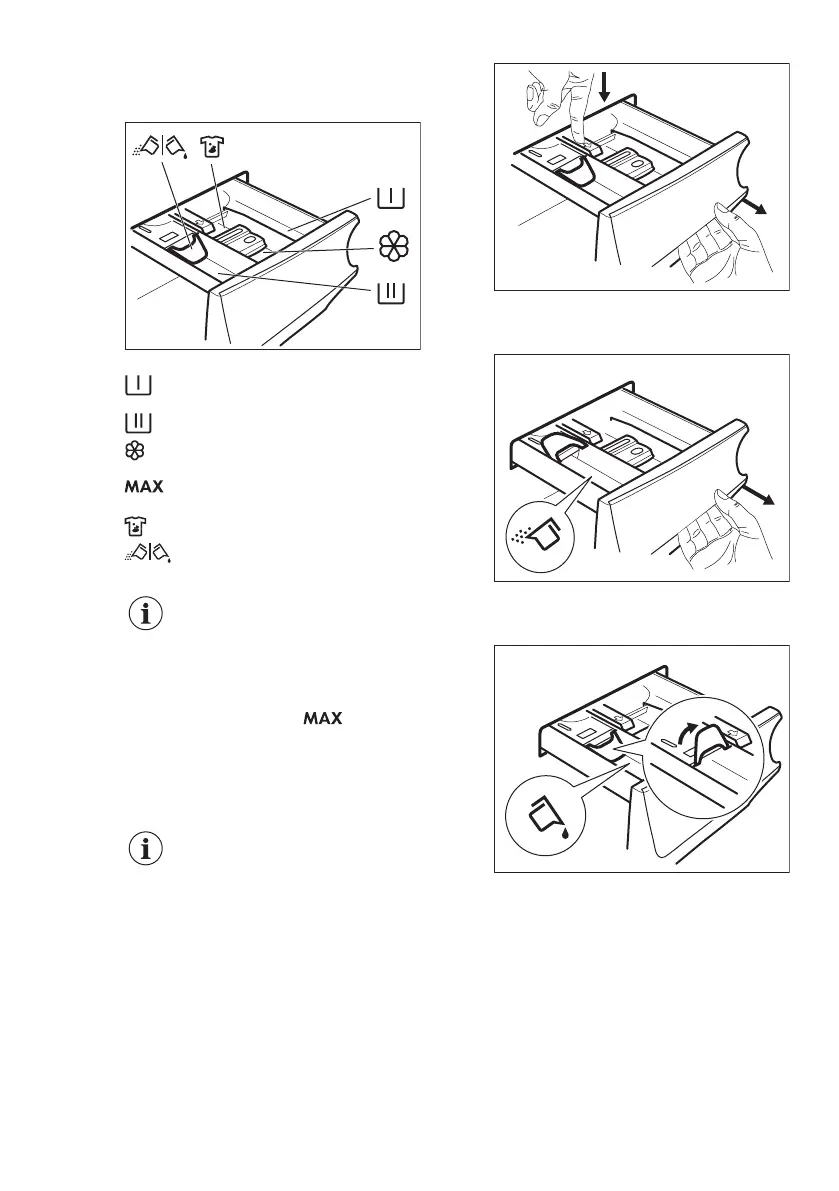 MAX

MAX