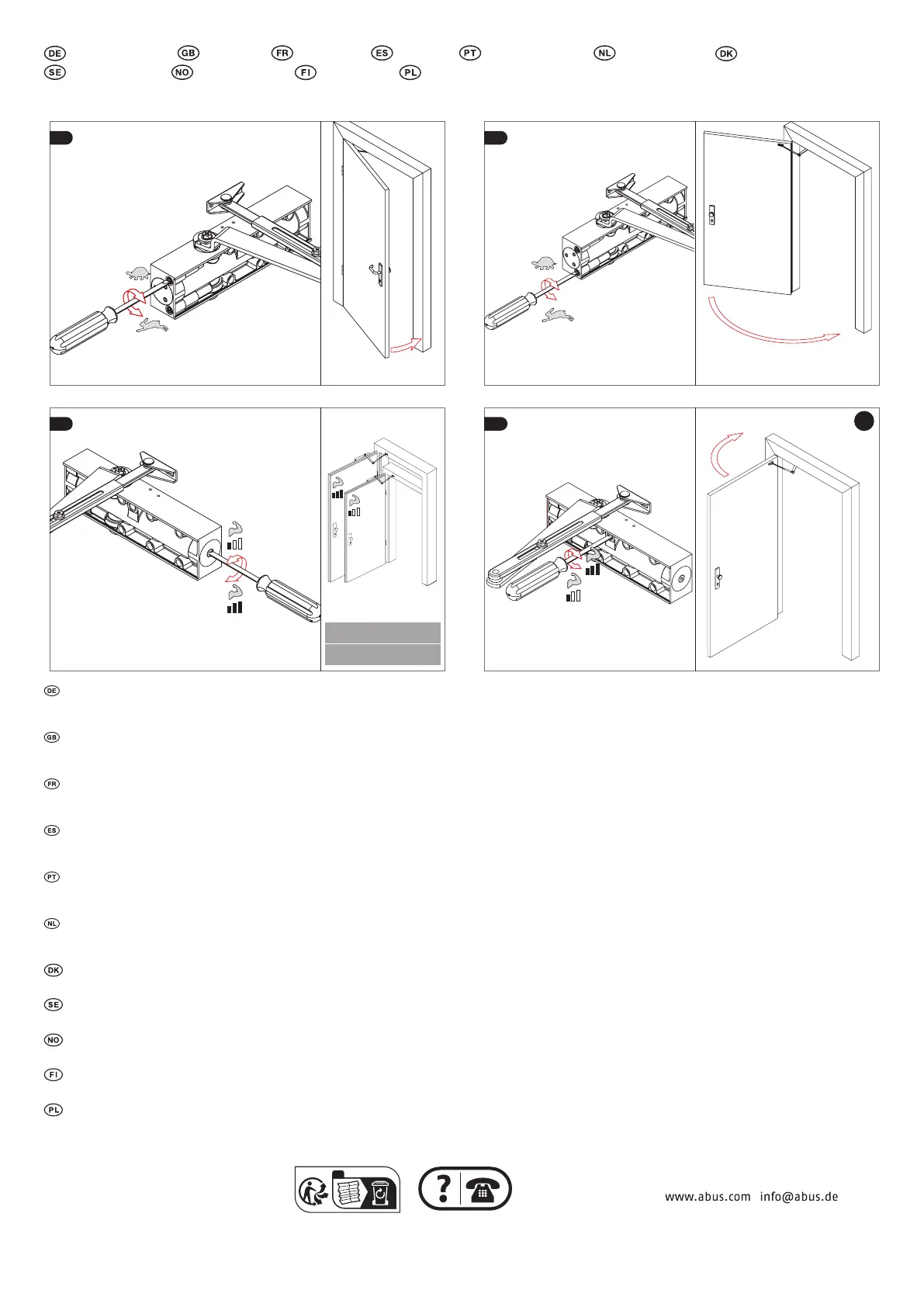 DE GB FR ES PT NL DK
SE NO FI PL

DE

GB

FR

ES

PT

NL

DK

SE

NO

FI

PL

www.abus.com info@abus.de