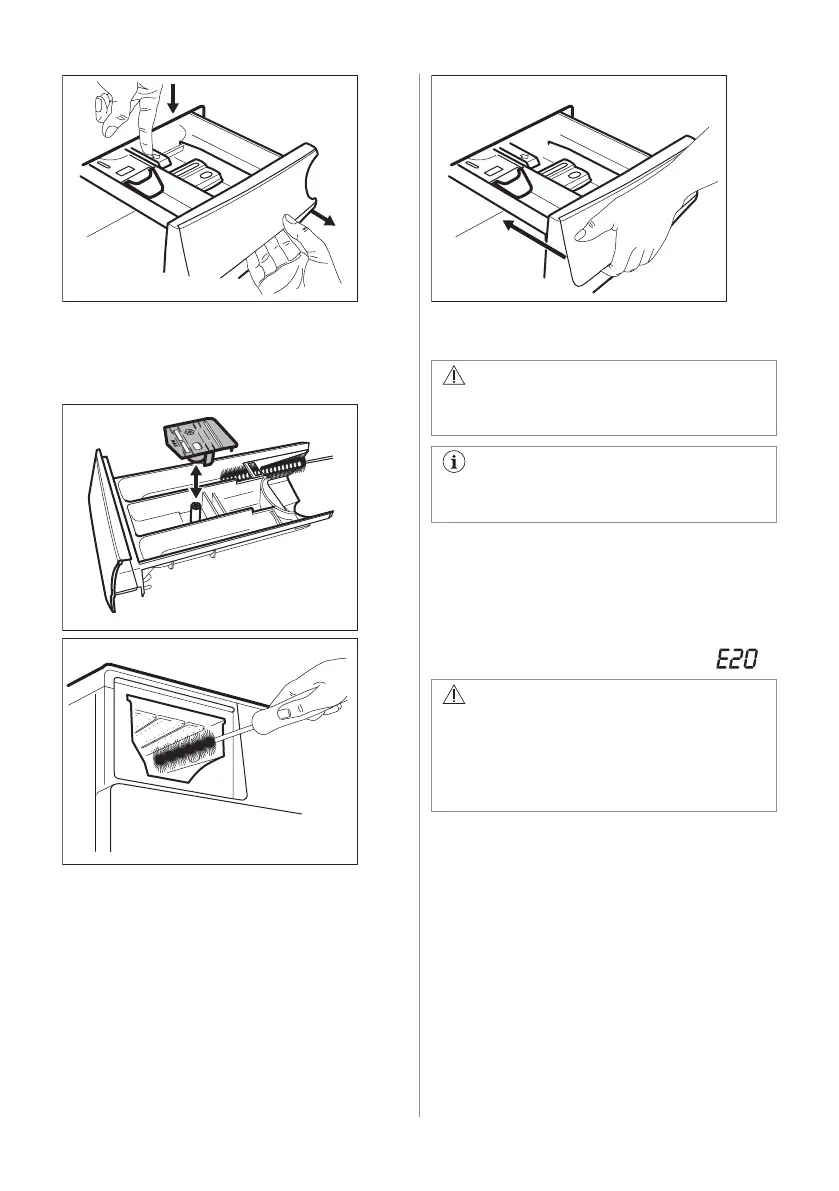 E20