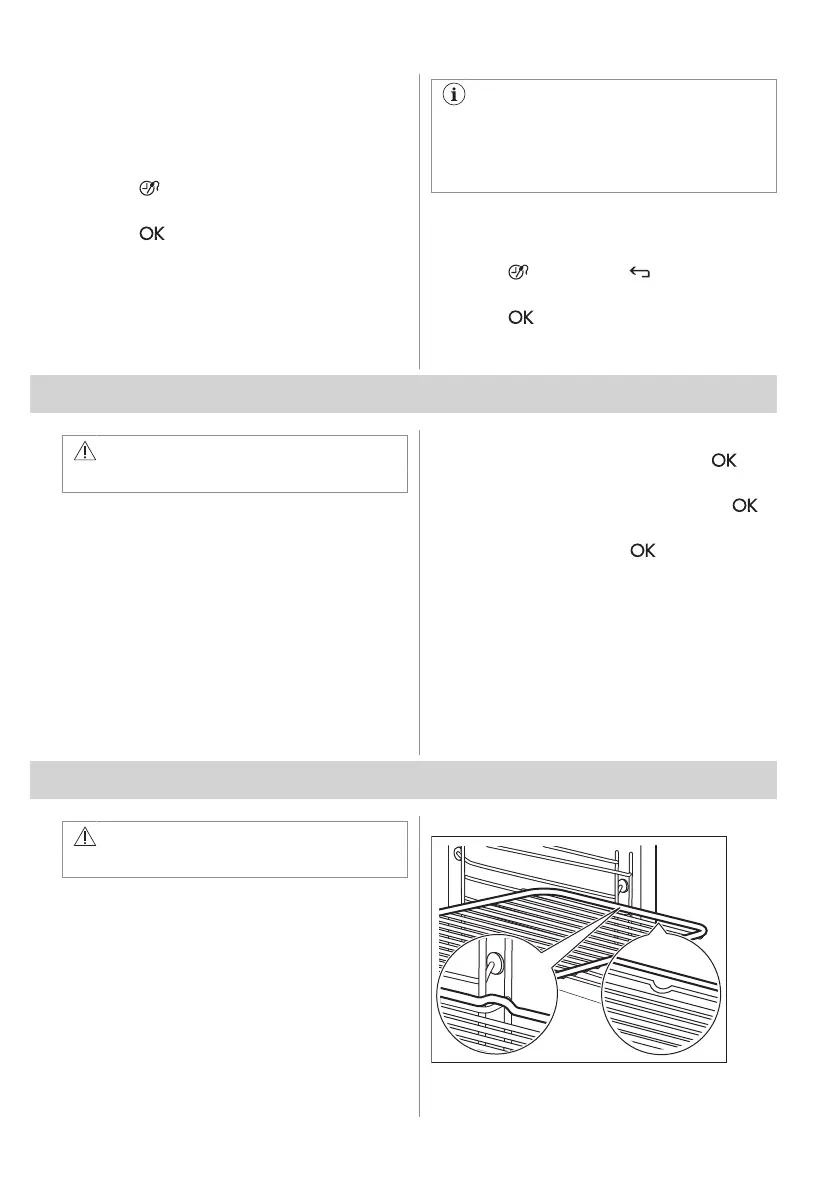 OK

OK

OK

OK

OK