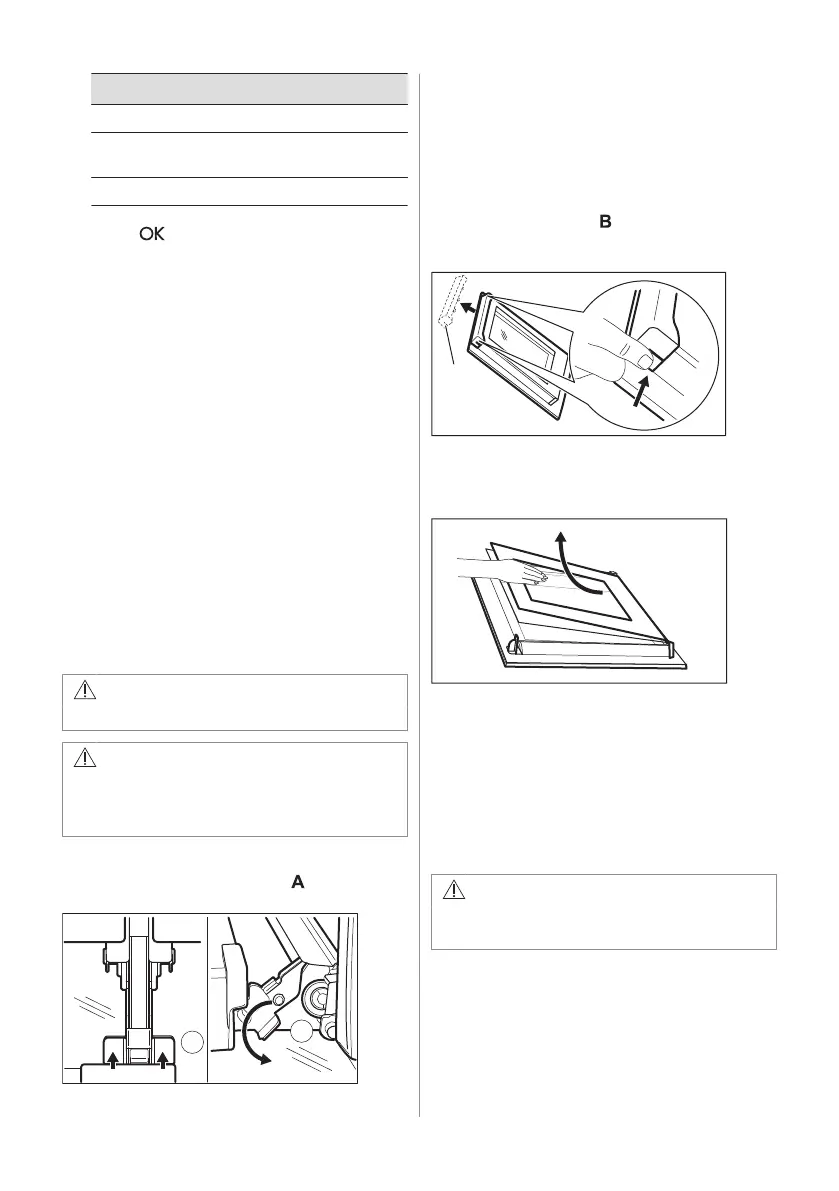 OK

B

A