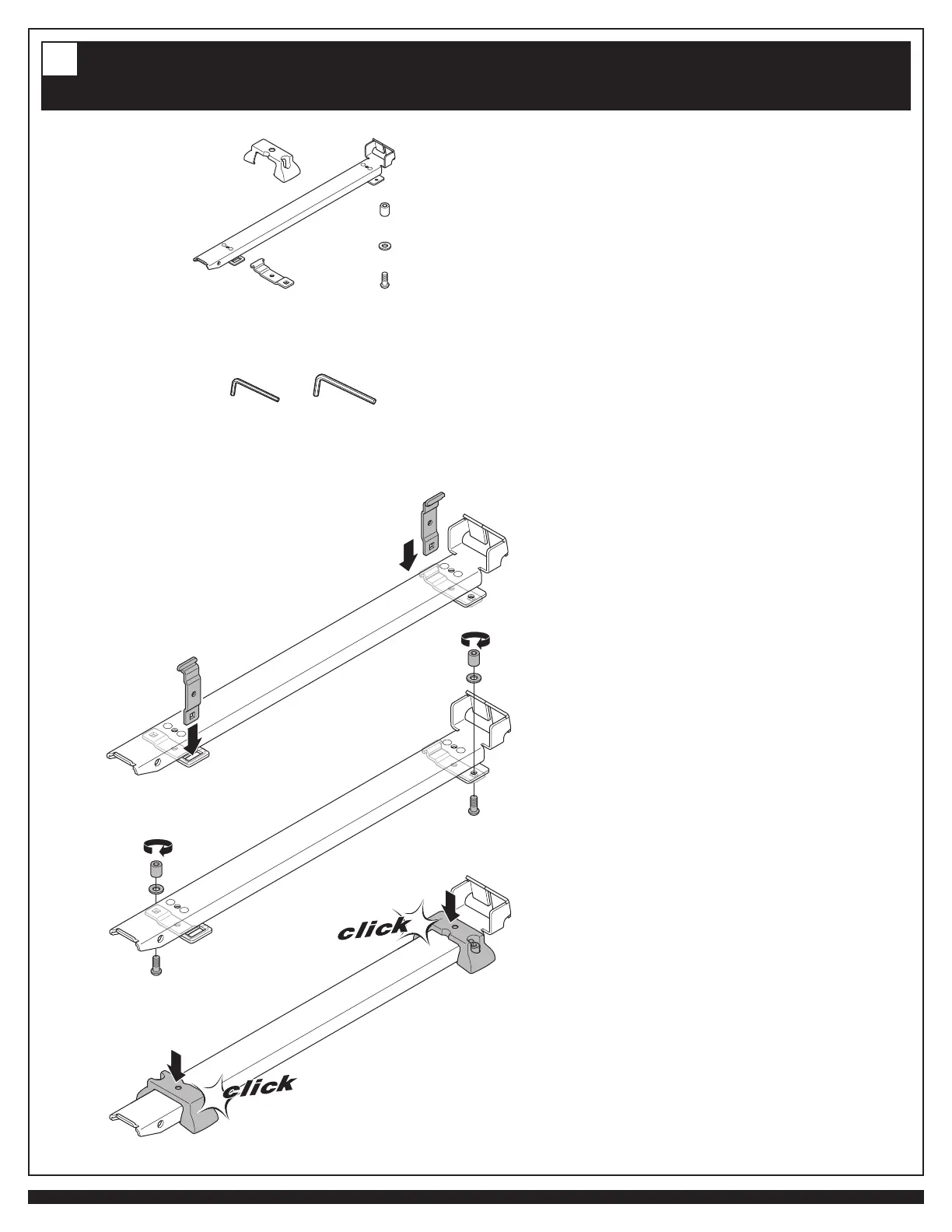 click

click