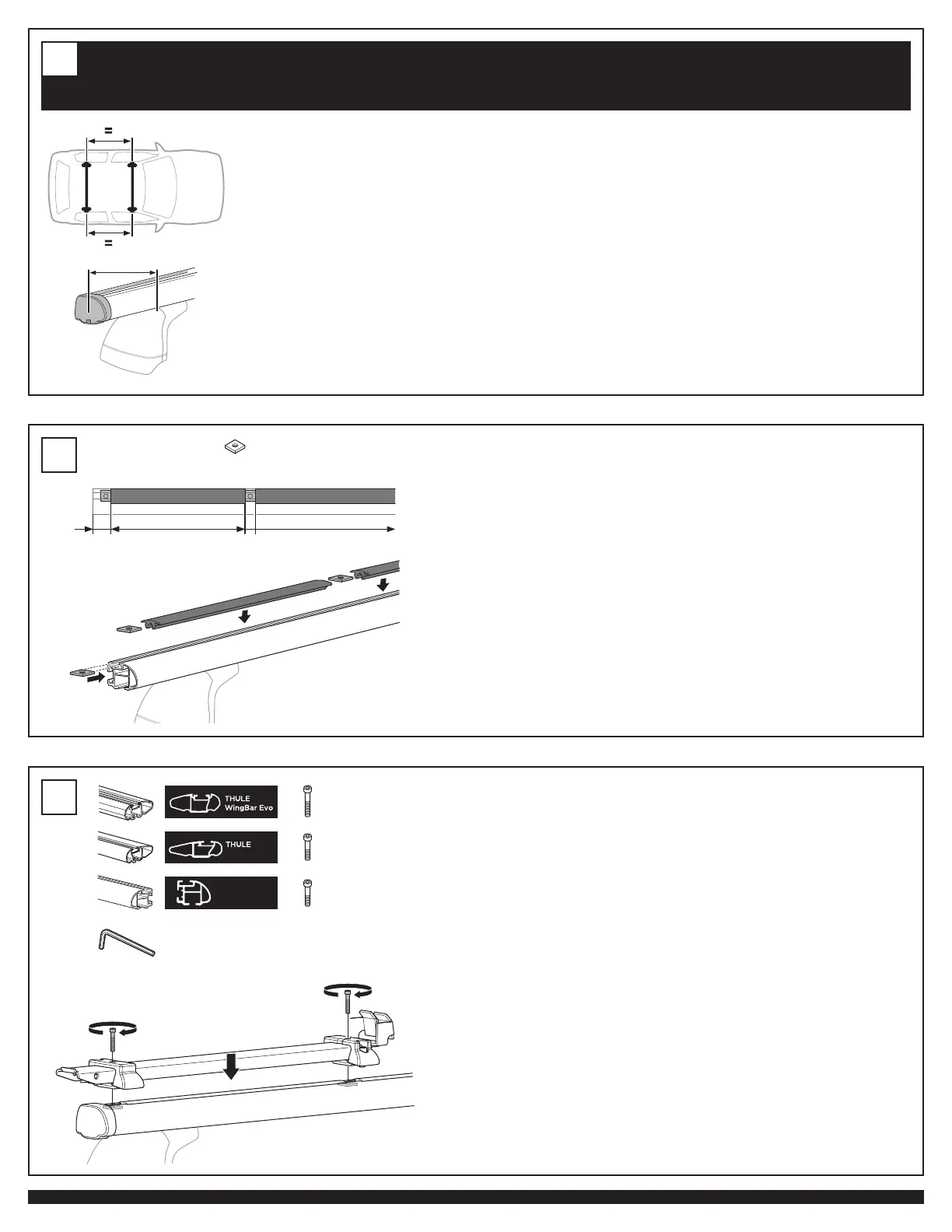 =

=

THULE
WingBar Evo

THULE