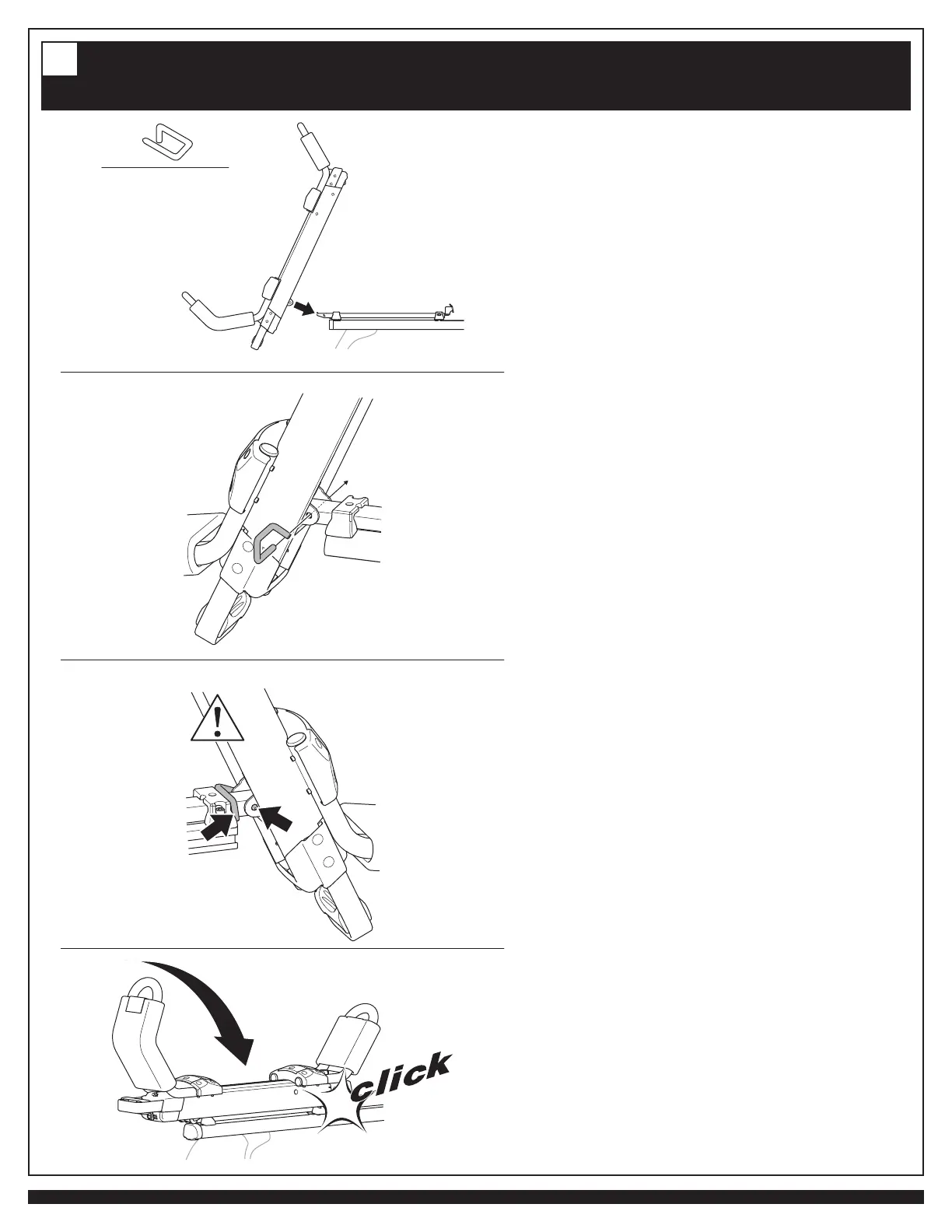 click