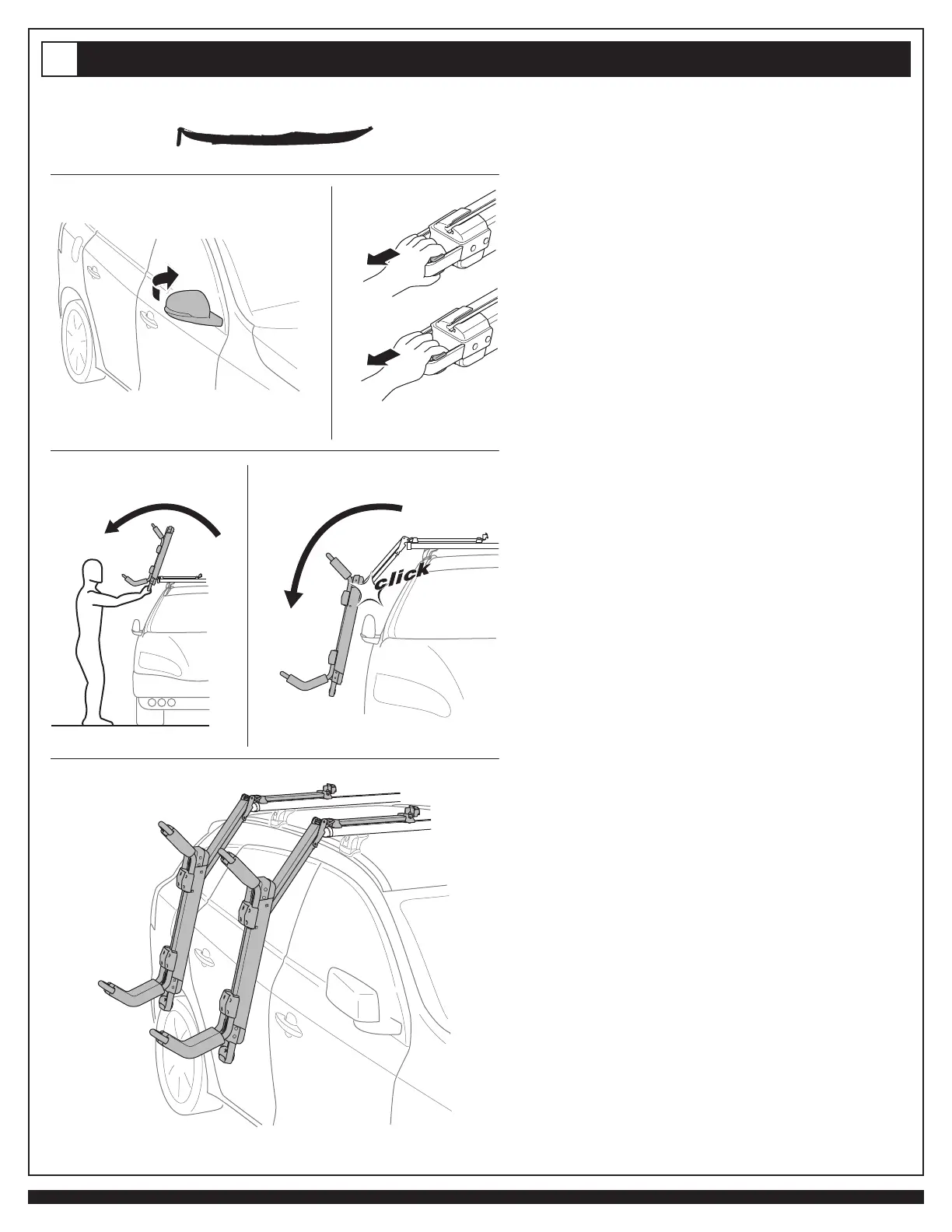 click