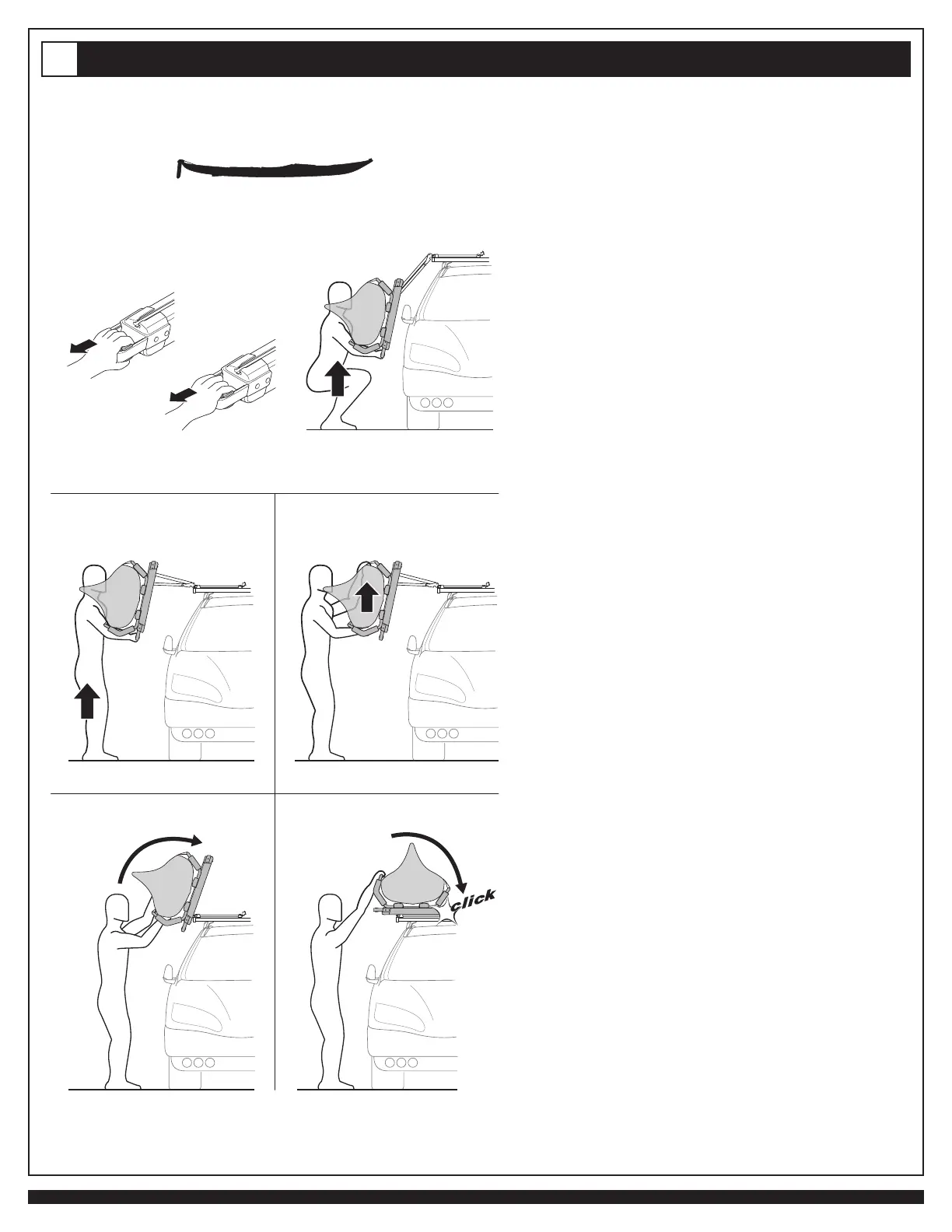 click