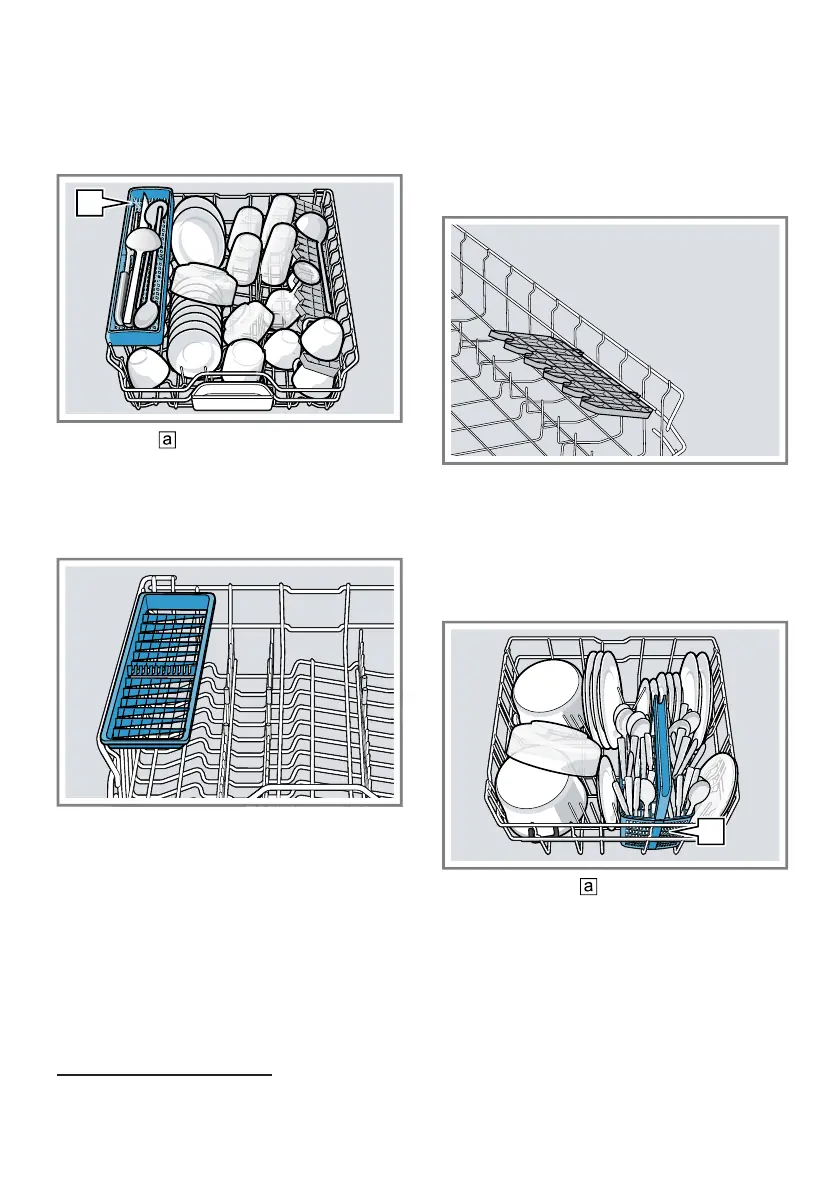 a

a