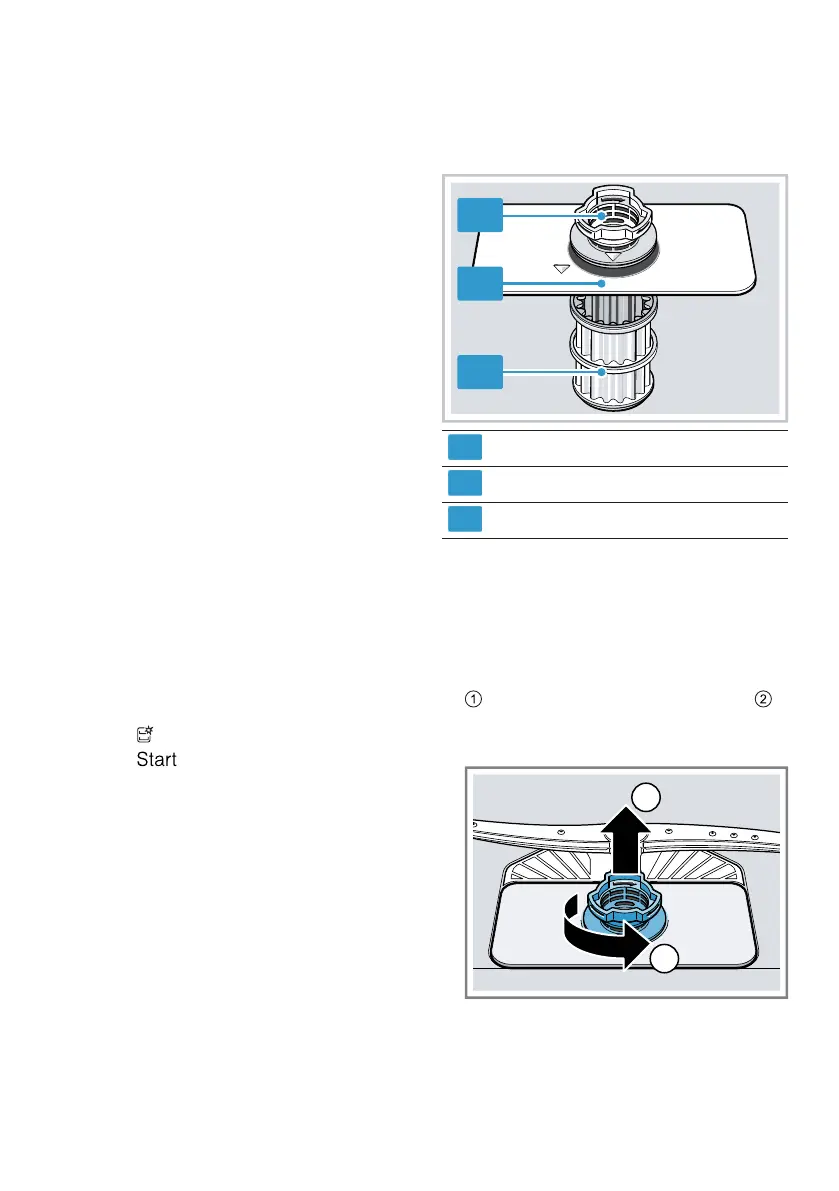 ①

②

Start